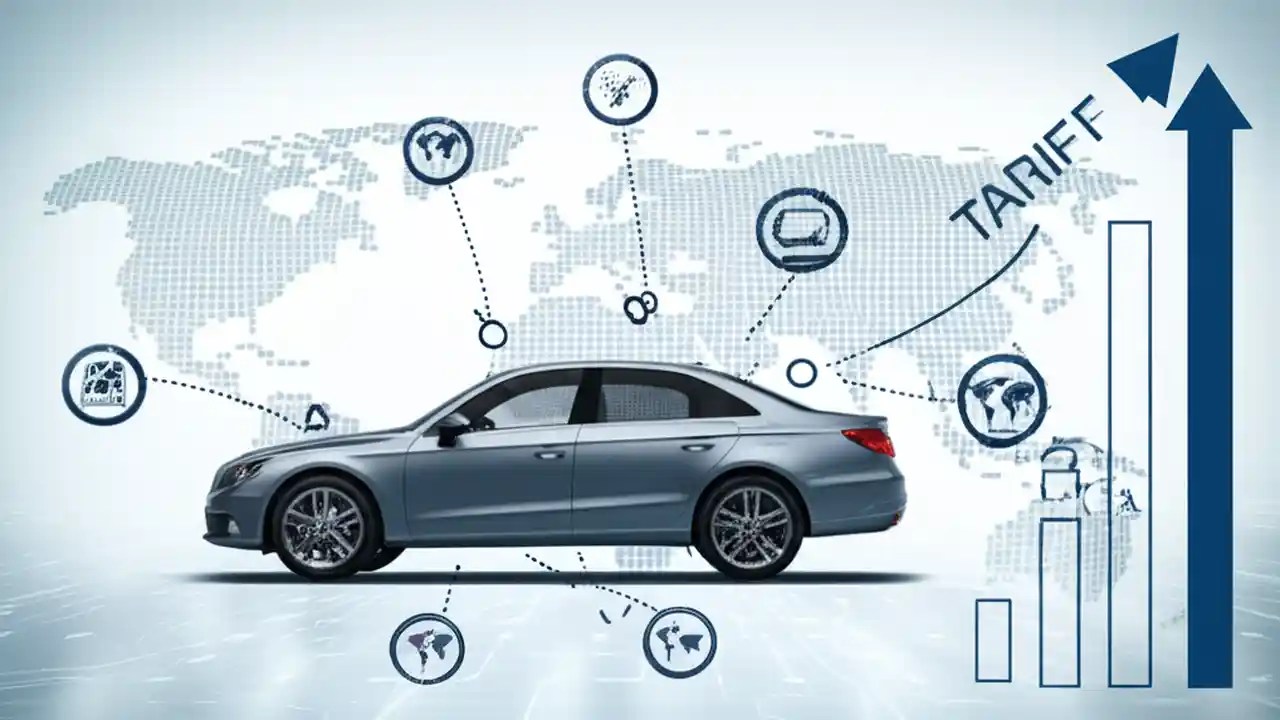 TARIFF