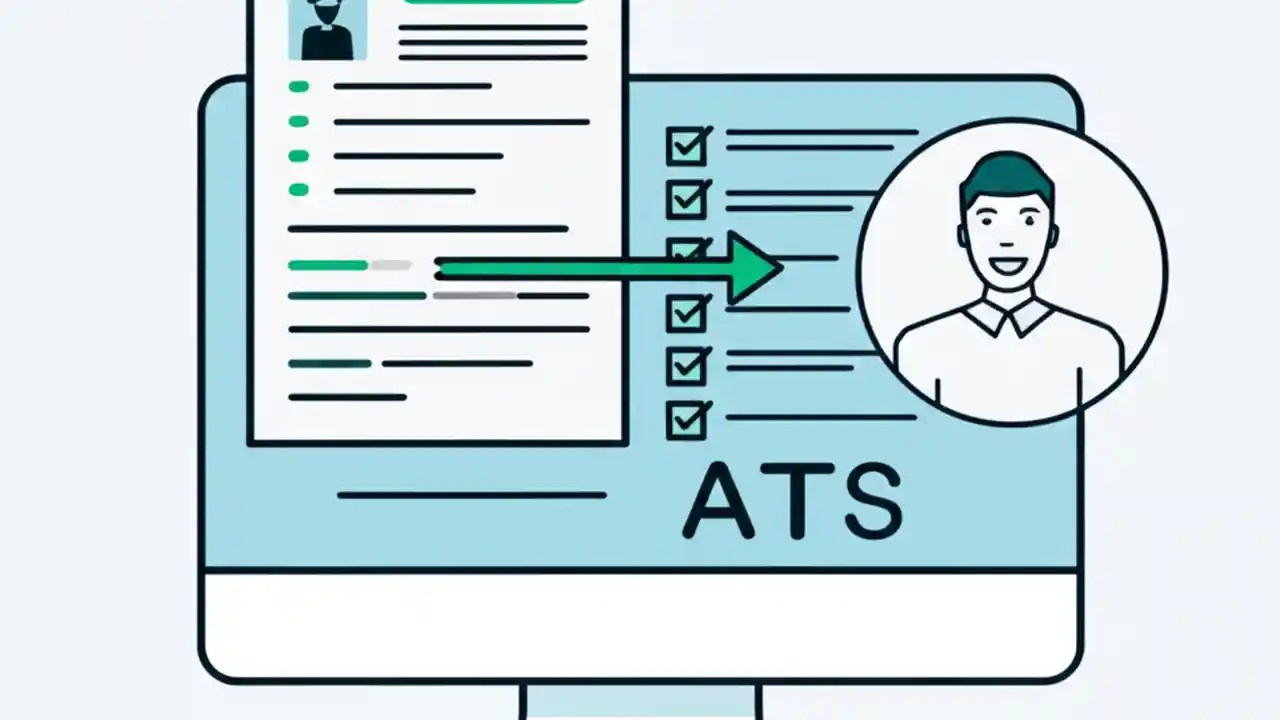 ATS