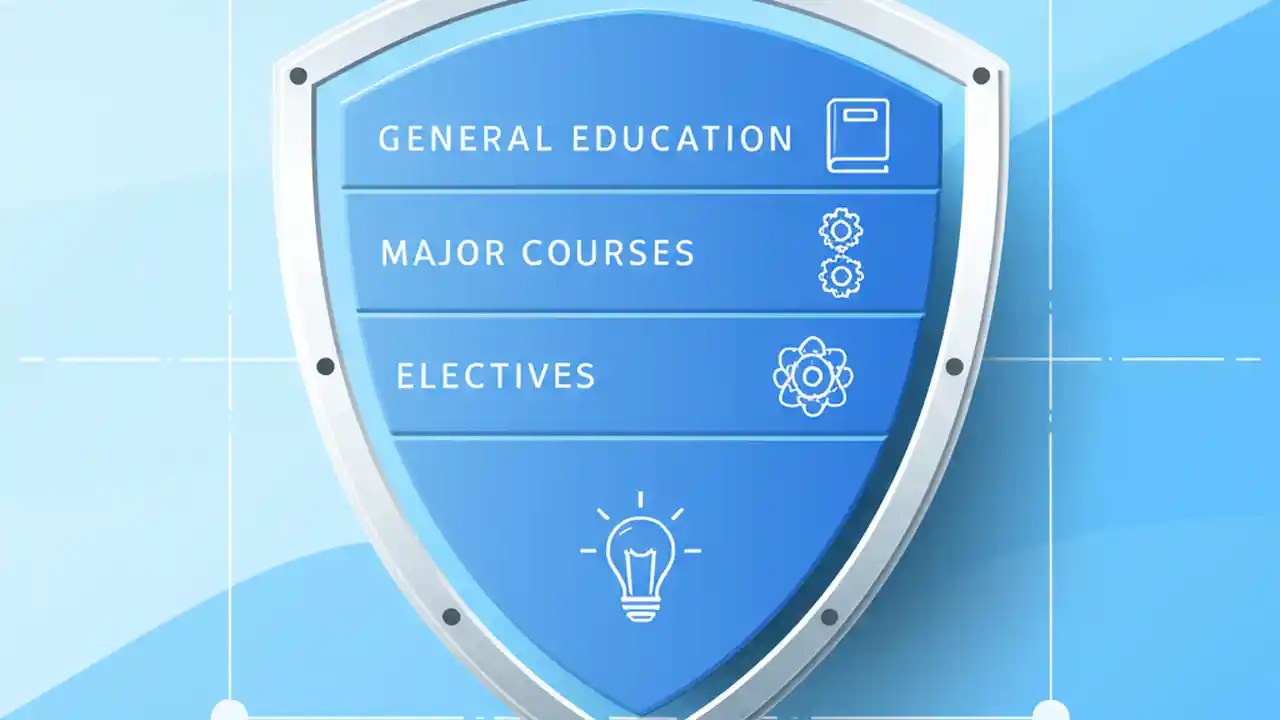 GENERAL EDUCATION

MAJOR COURSES

ELECTIVES