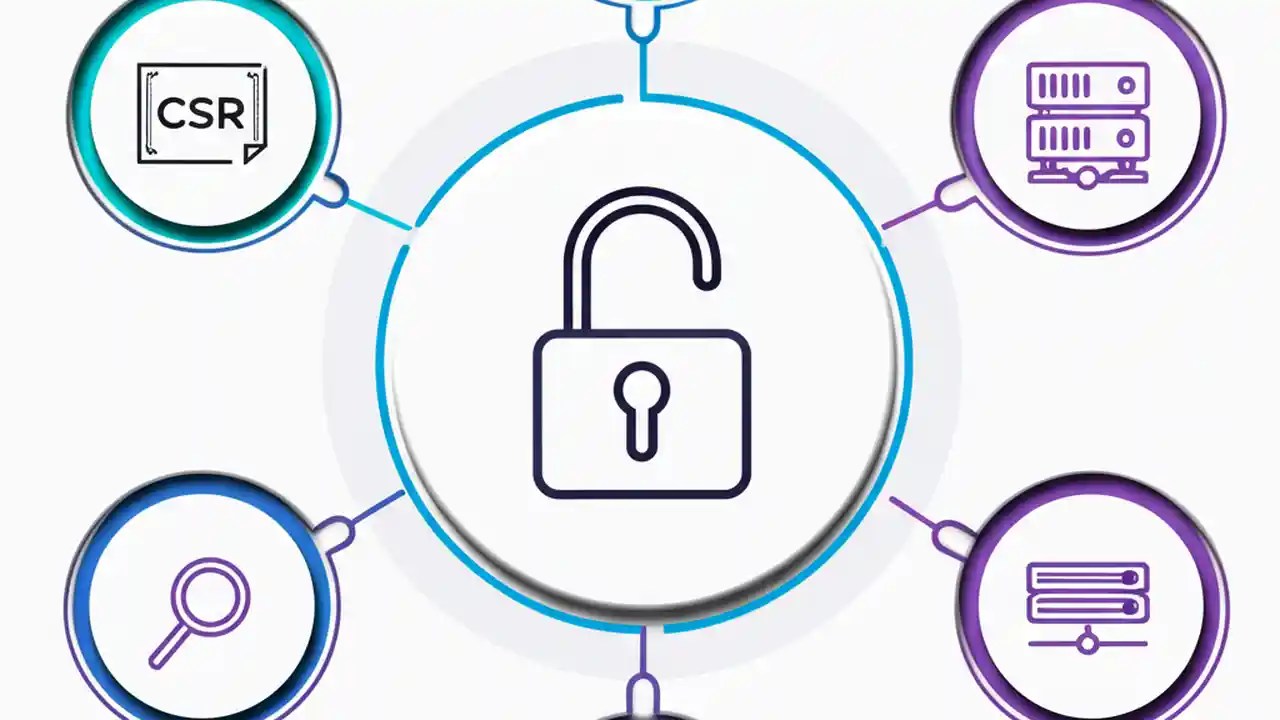 CSR