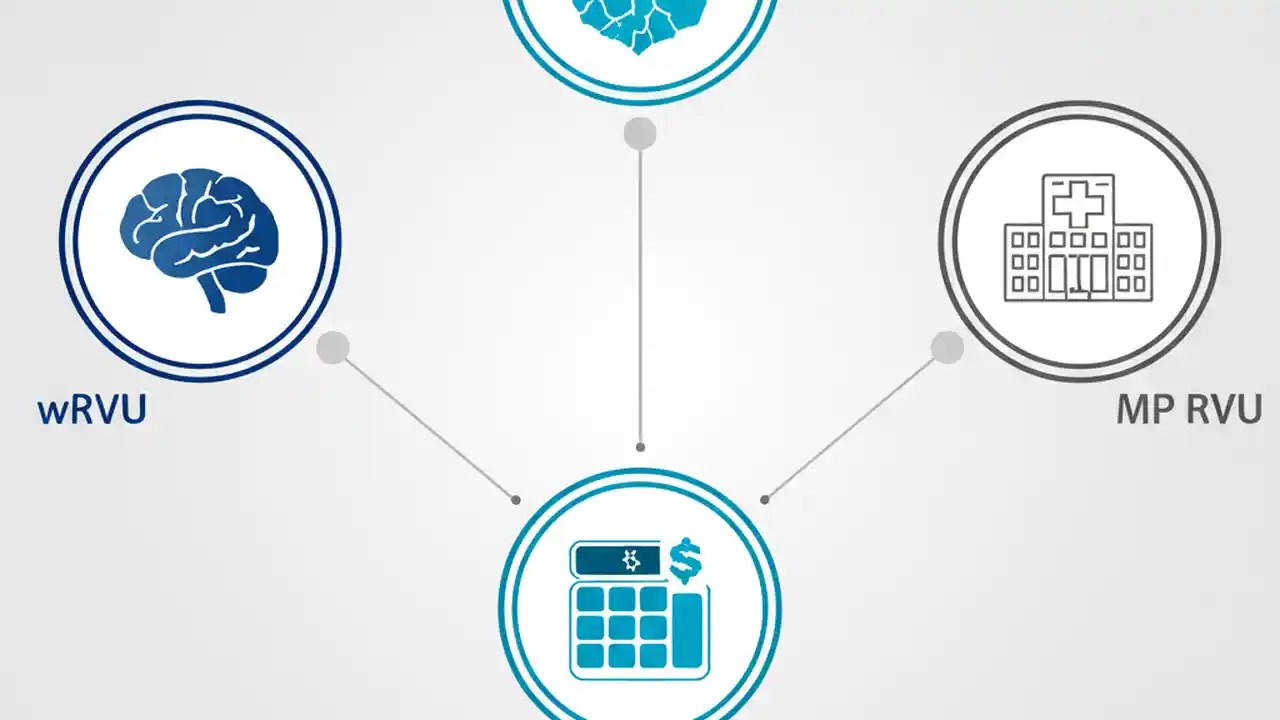 wRVU

MP RVU

$