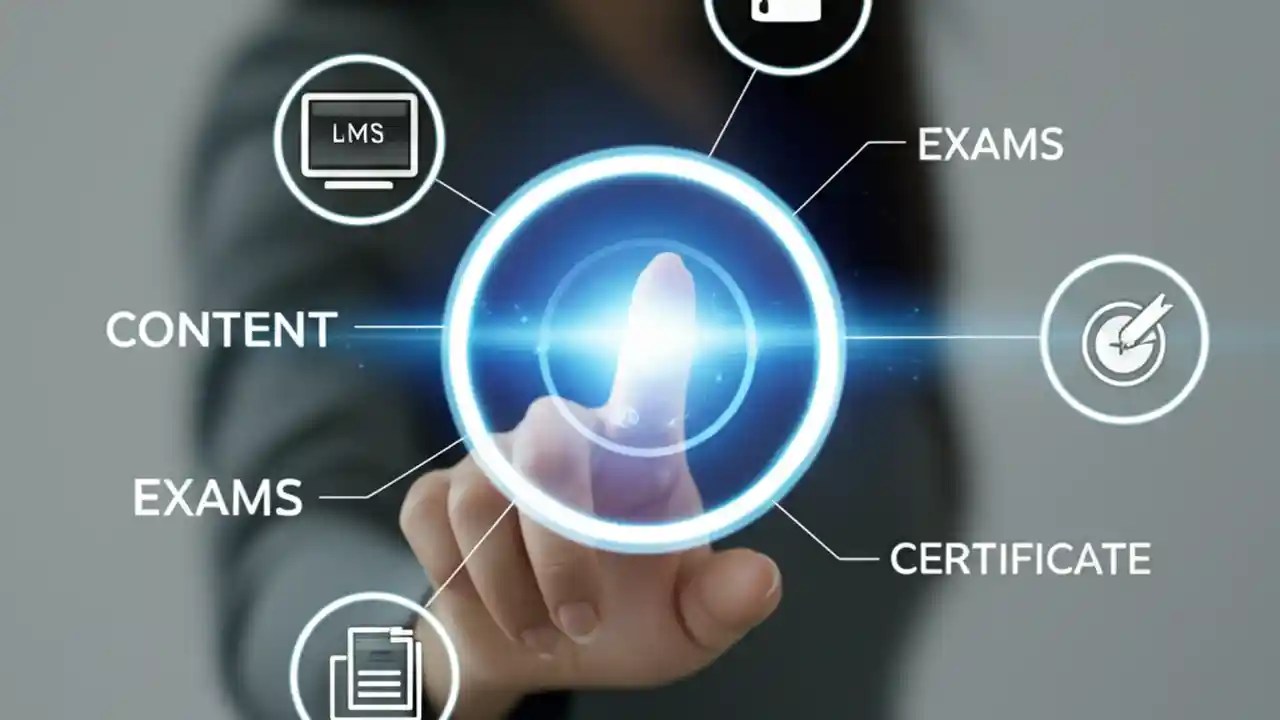 LMS

EXAMS

CONTENT

EXAMS

CERTIFICATE