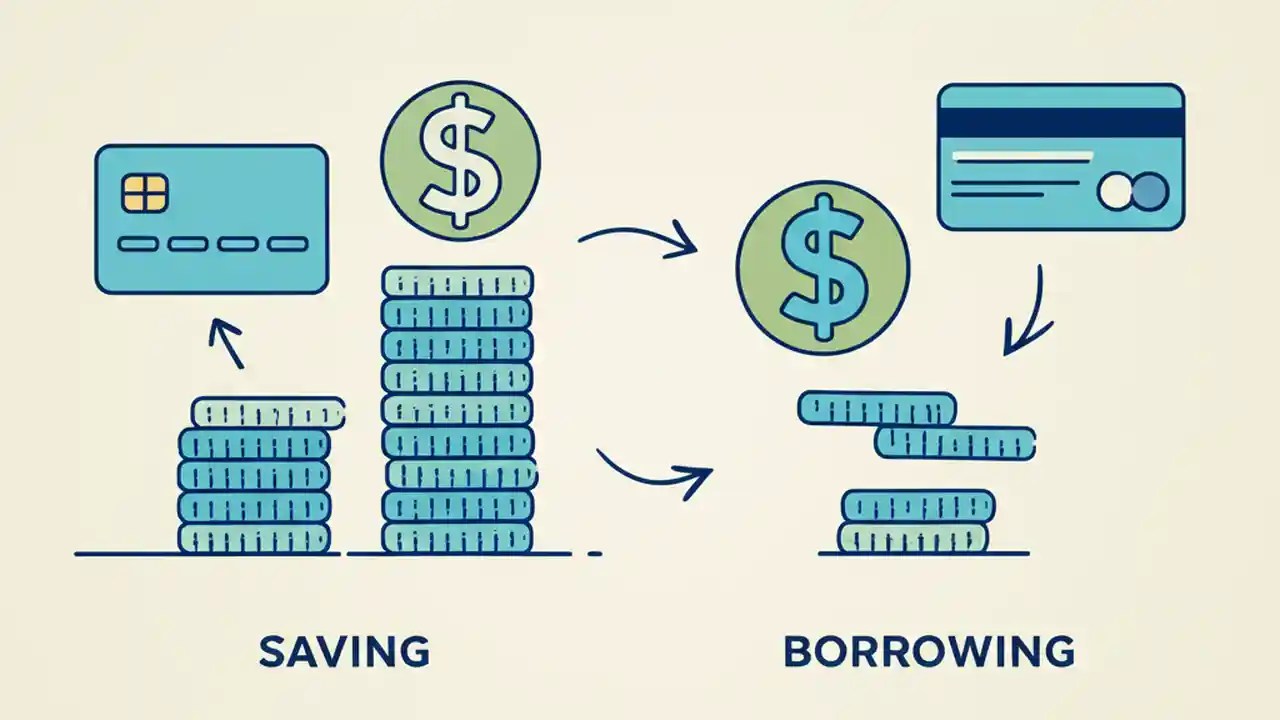 $

$

SAVING

BORROWING