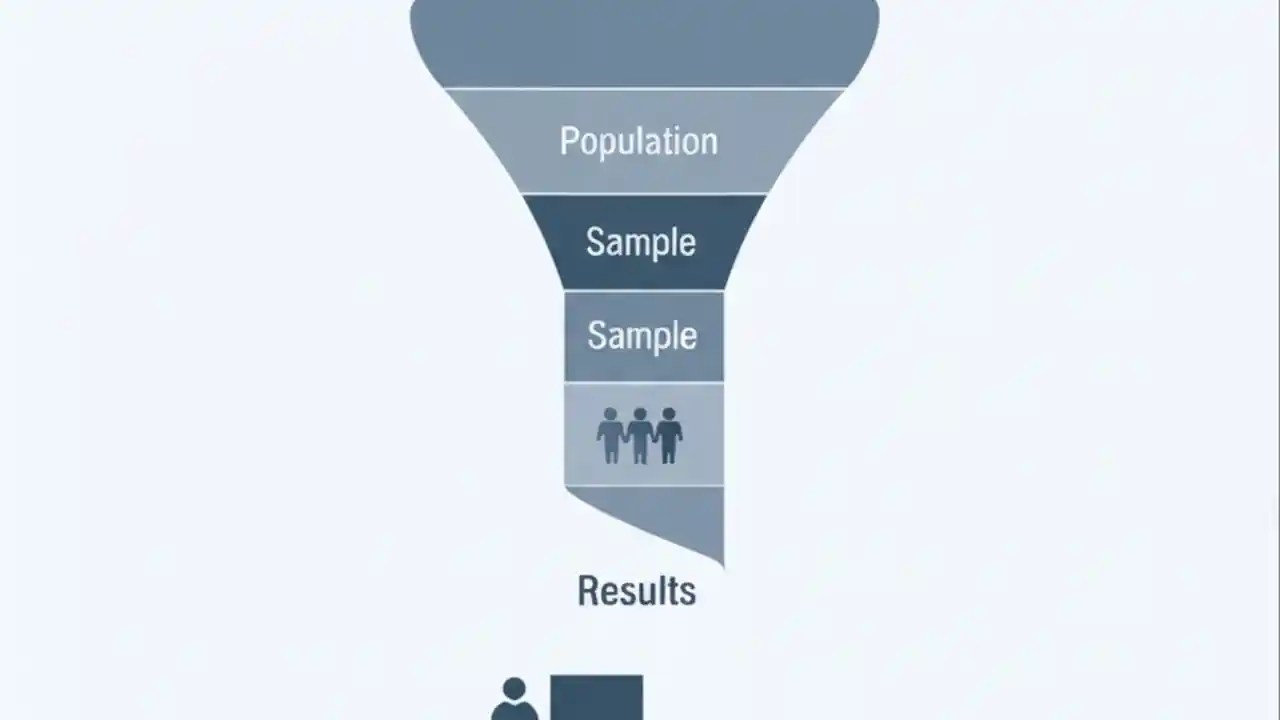 Population

Sample

Sample

Results