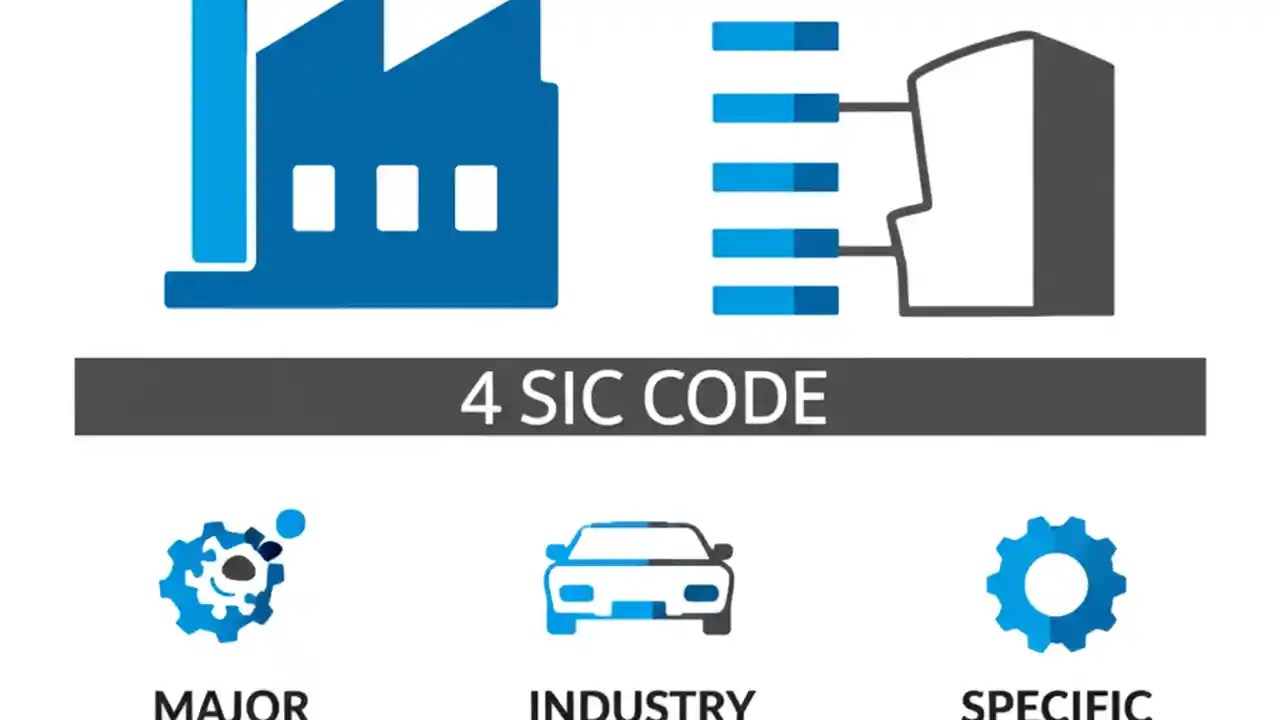 4 SIC CODE

MAJOR

INDUSTRY

SPECIFIC