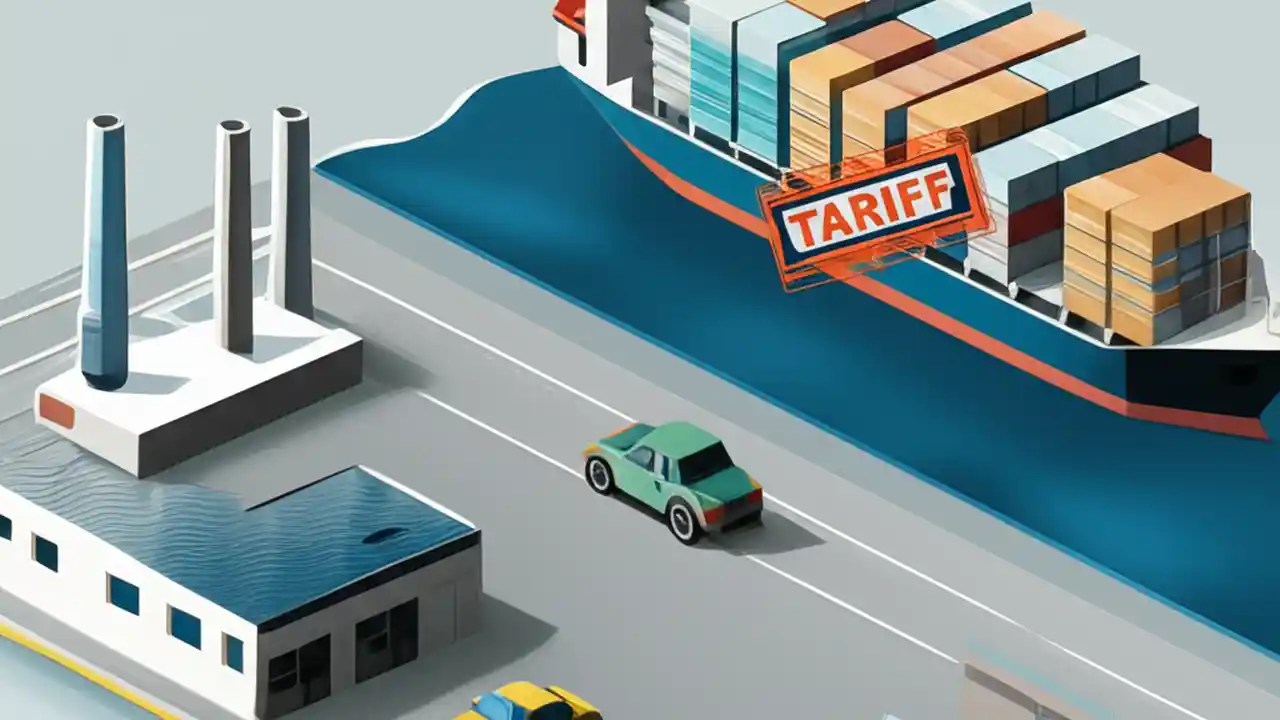 TARIFF