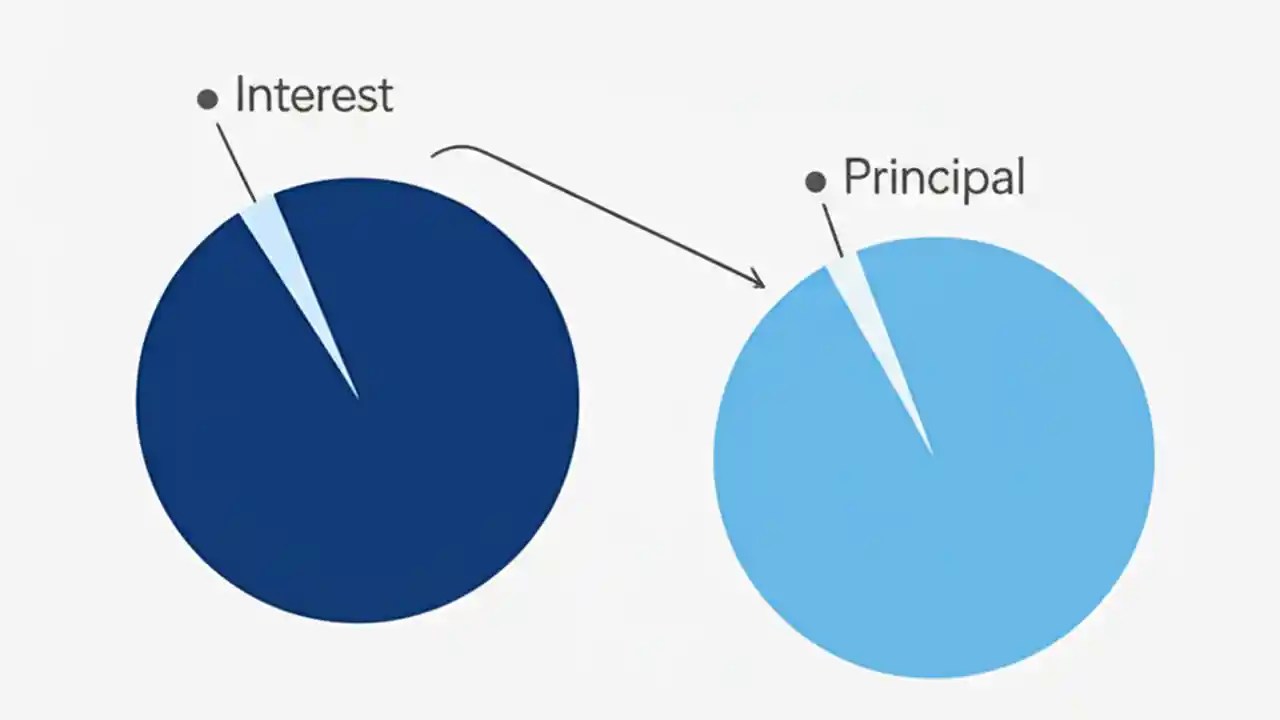 Interest

Principal