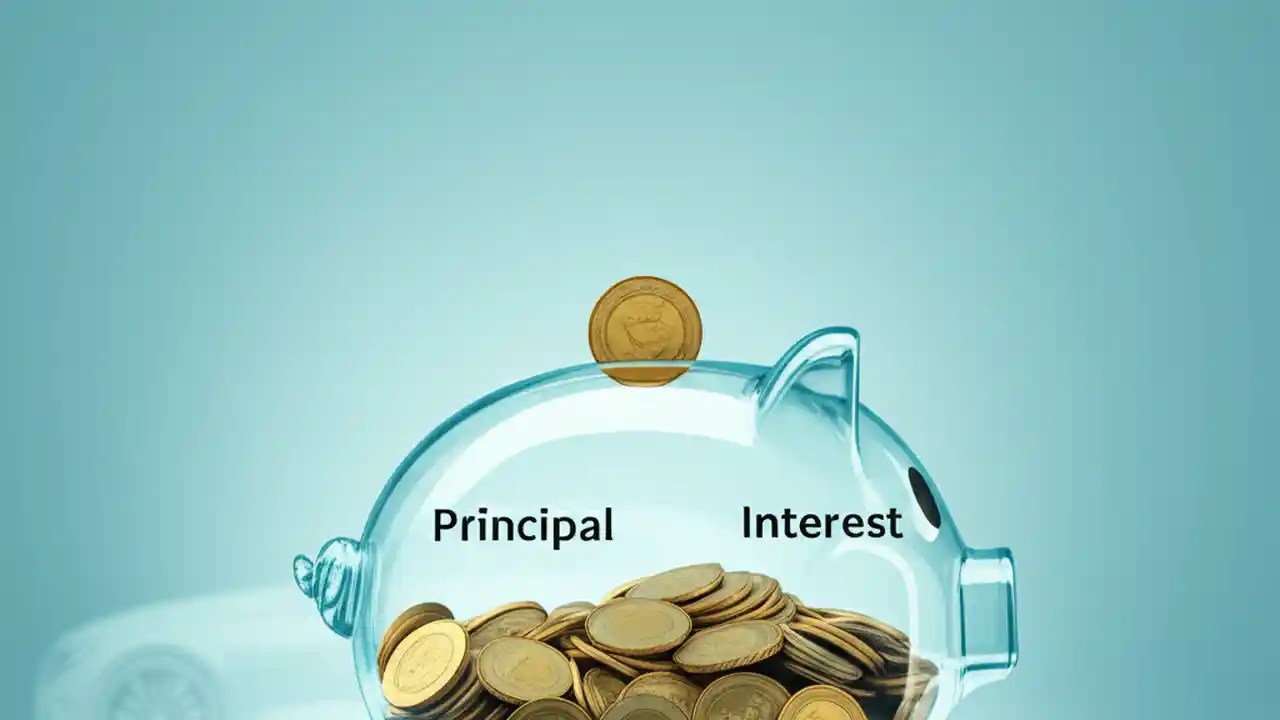 Principal

Interest