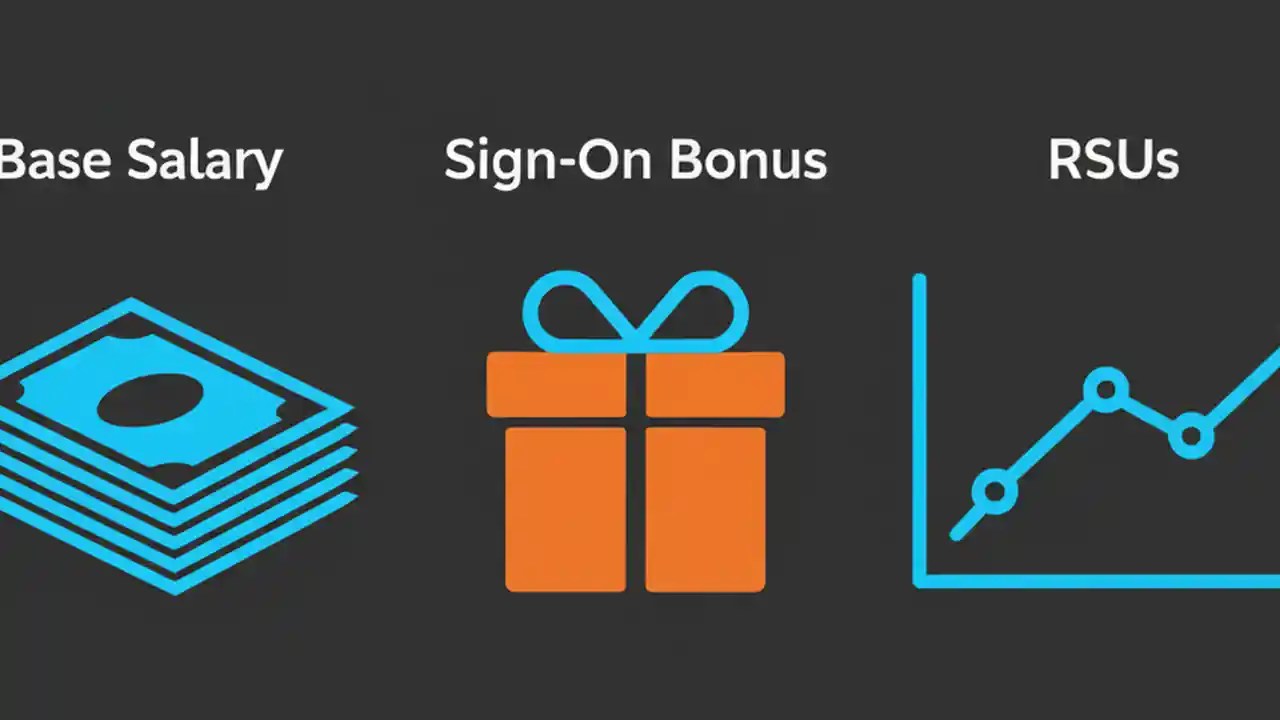 Base Salary

Sign-On Bonus

RSUs