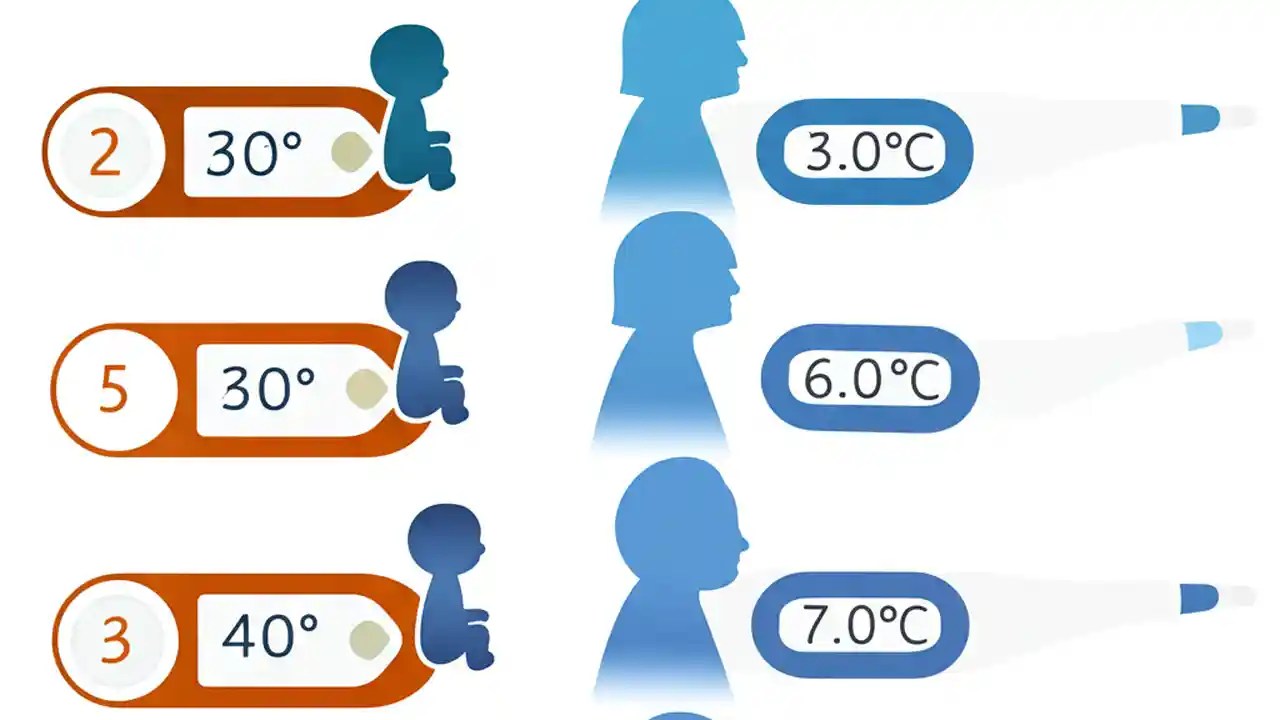 2 30°

3.0°C

5 30°

6.0°C

3 40°

7.0°C