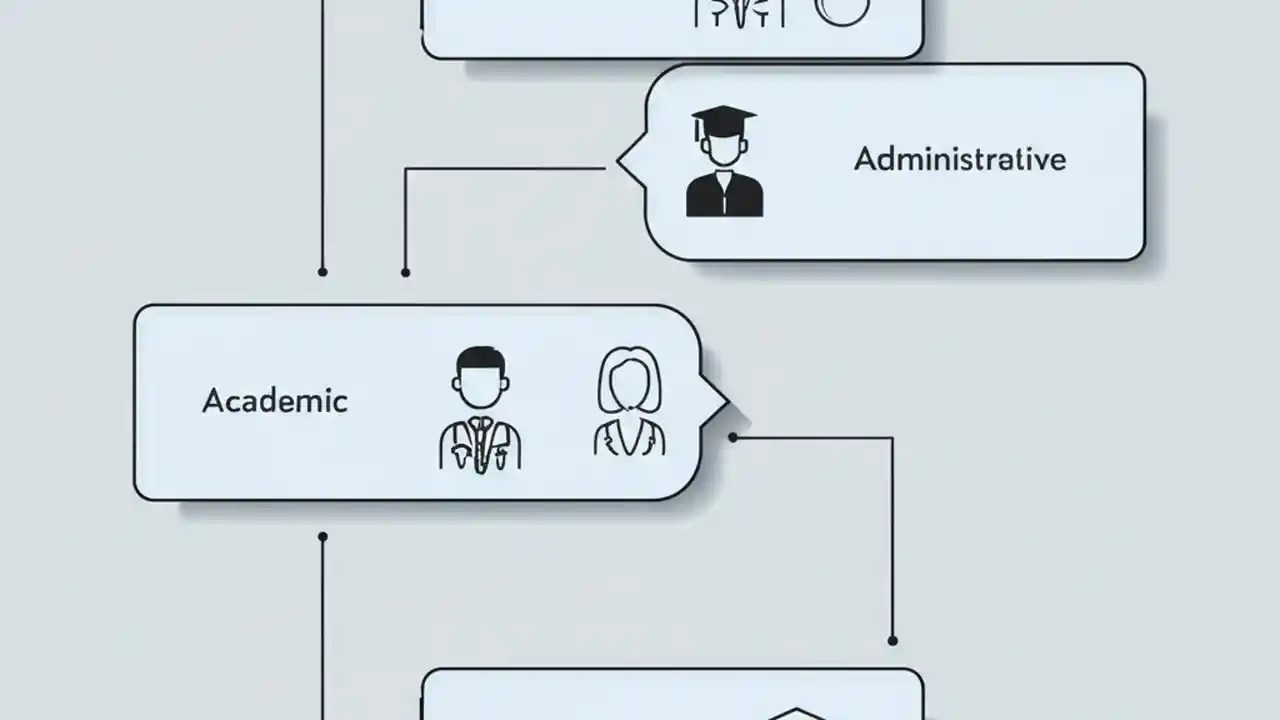 Administrative

Academic