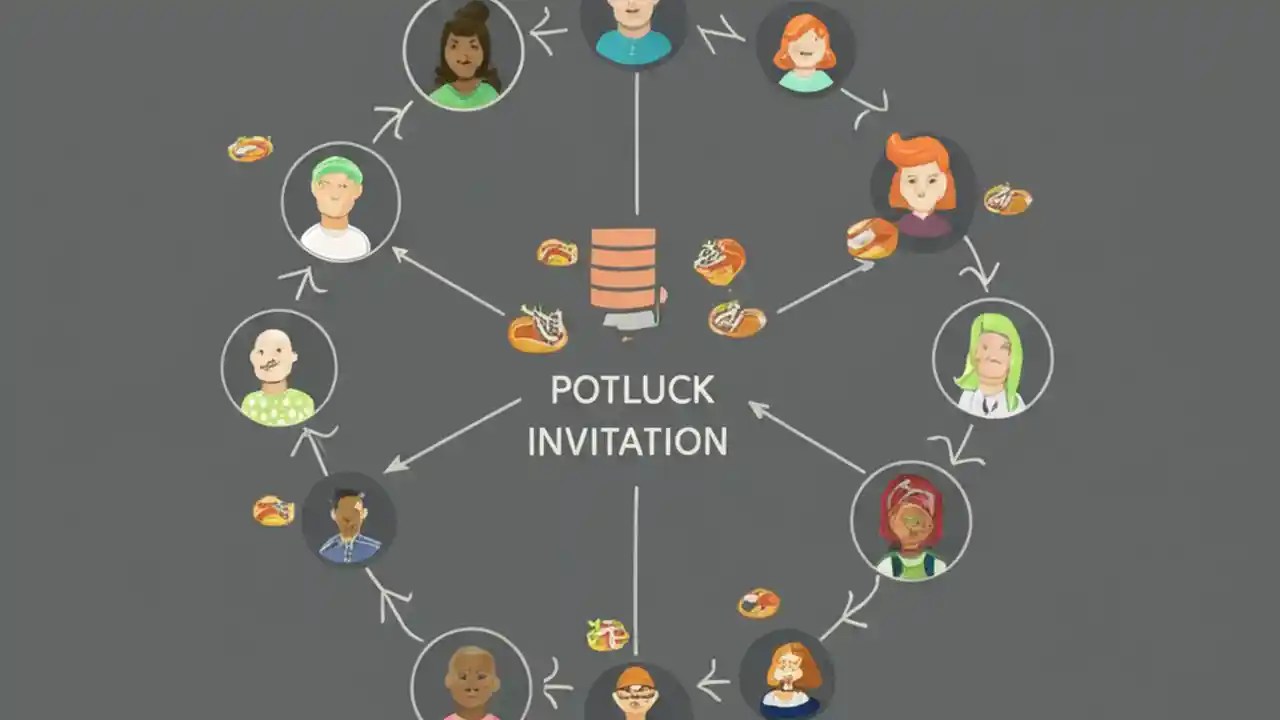 POTLUCK
INVITATION