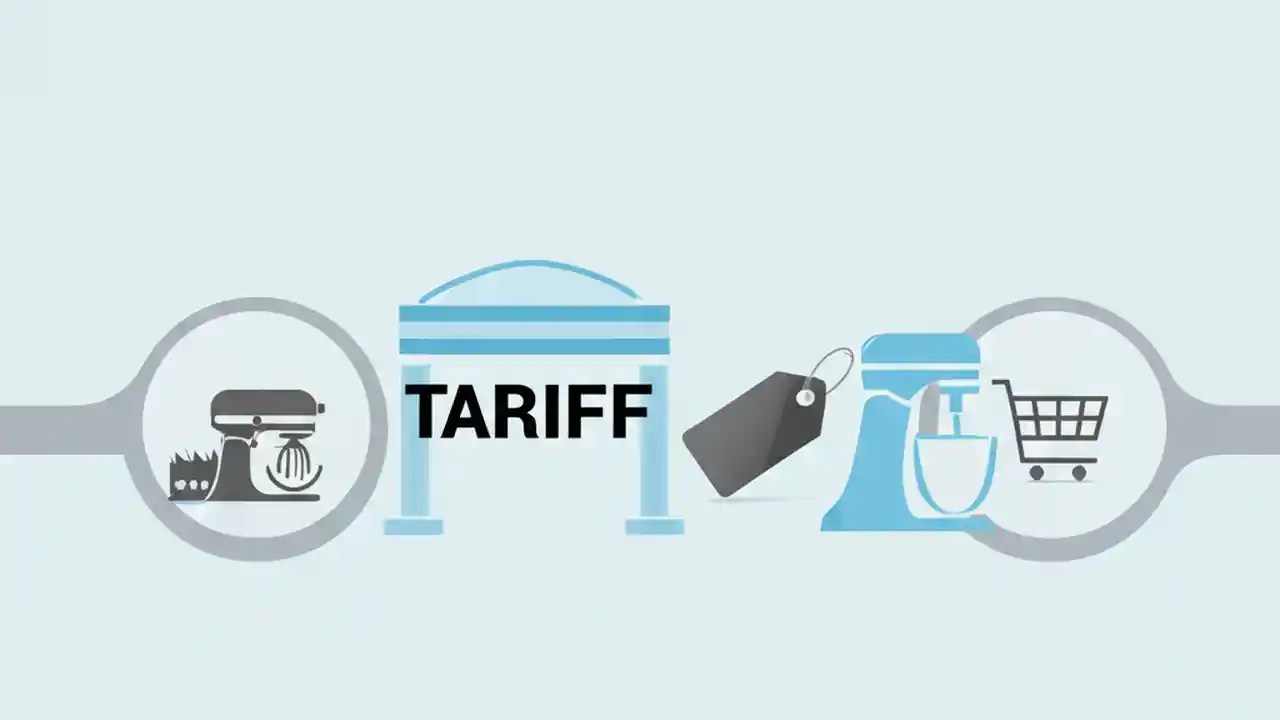 TARIFF