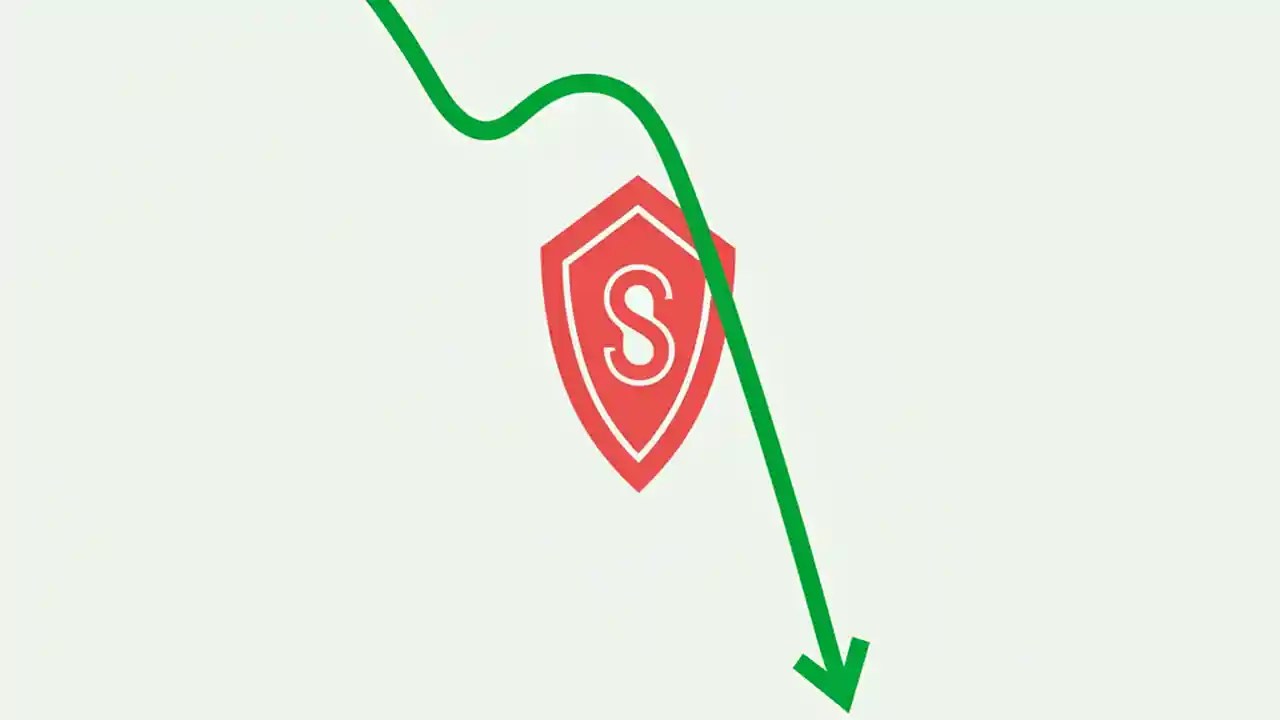 S