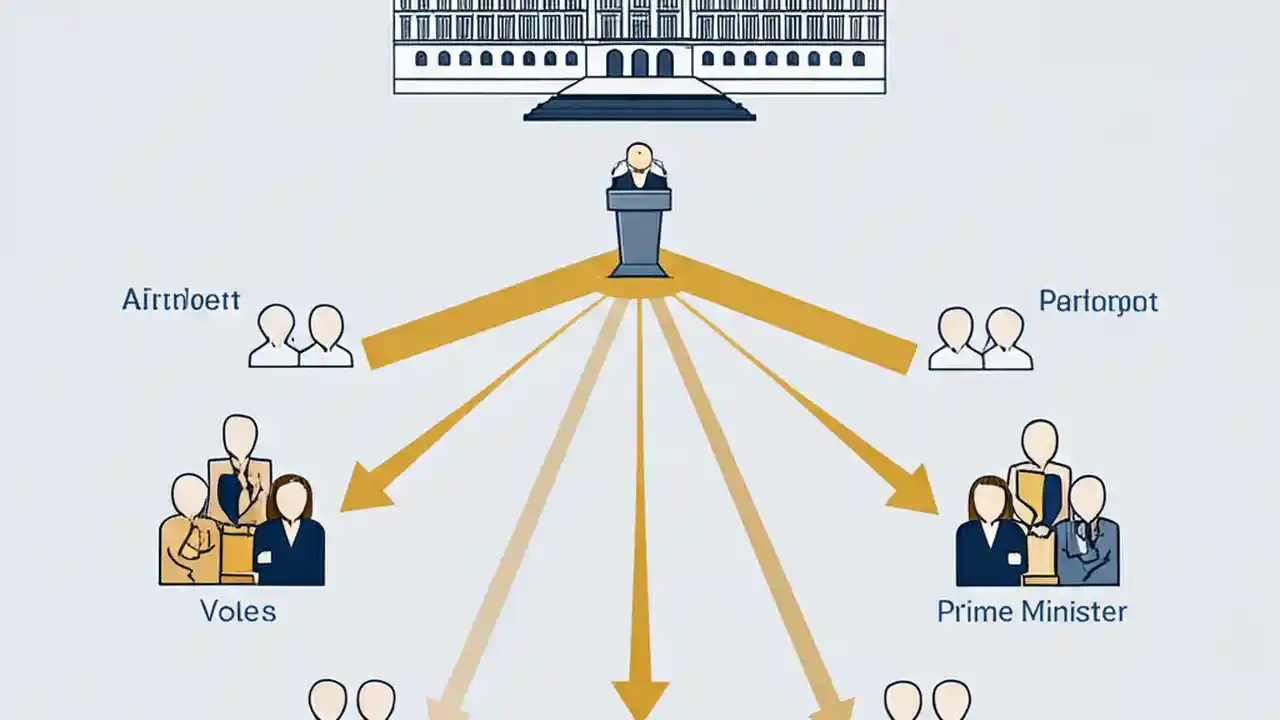 Airtnloett

Parlorpot

Voles

Prime Minister