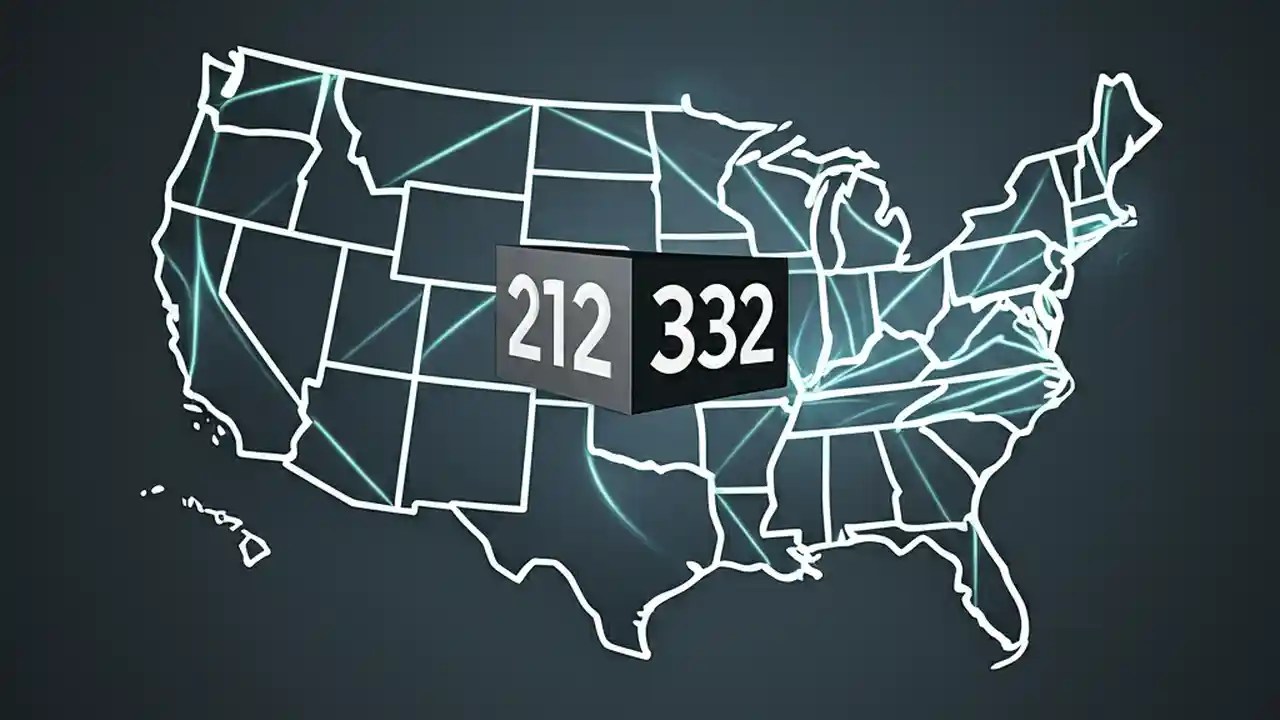 212 332