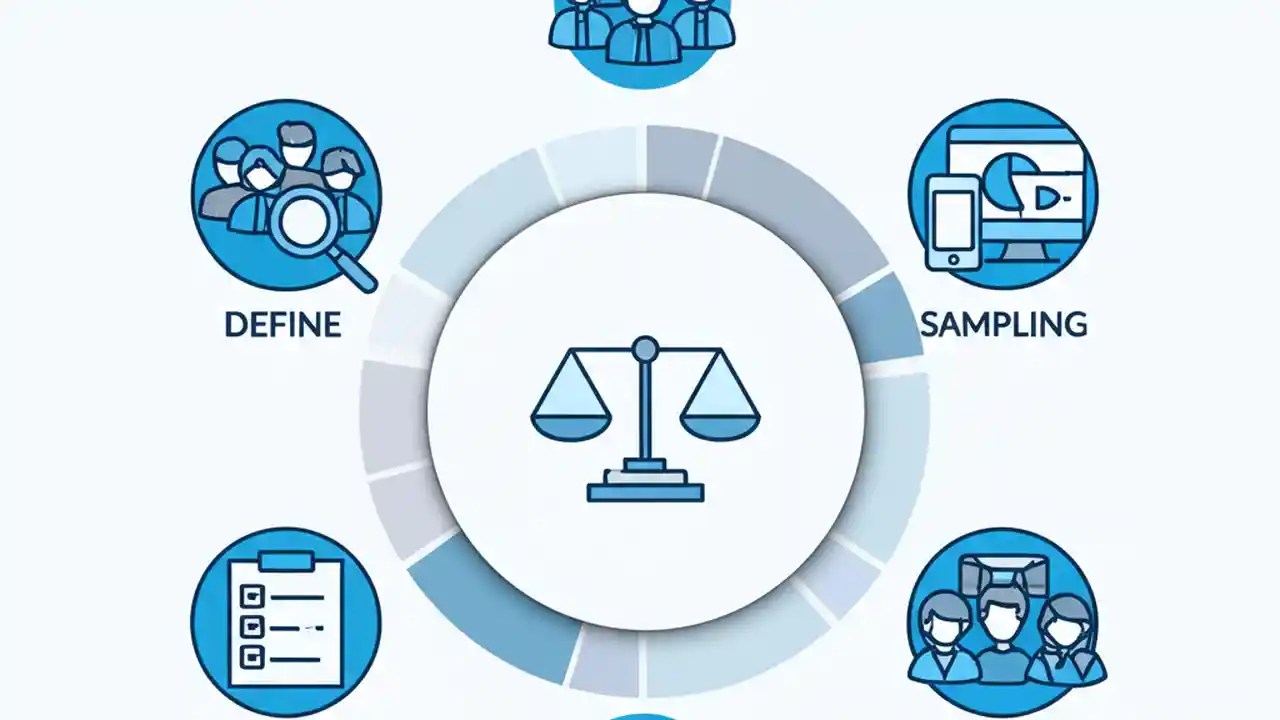 DEFINE

SAMPLING