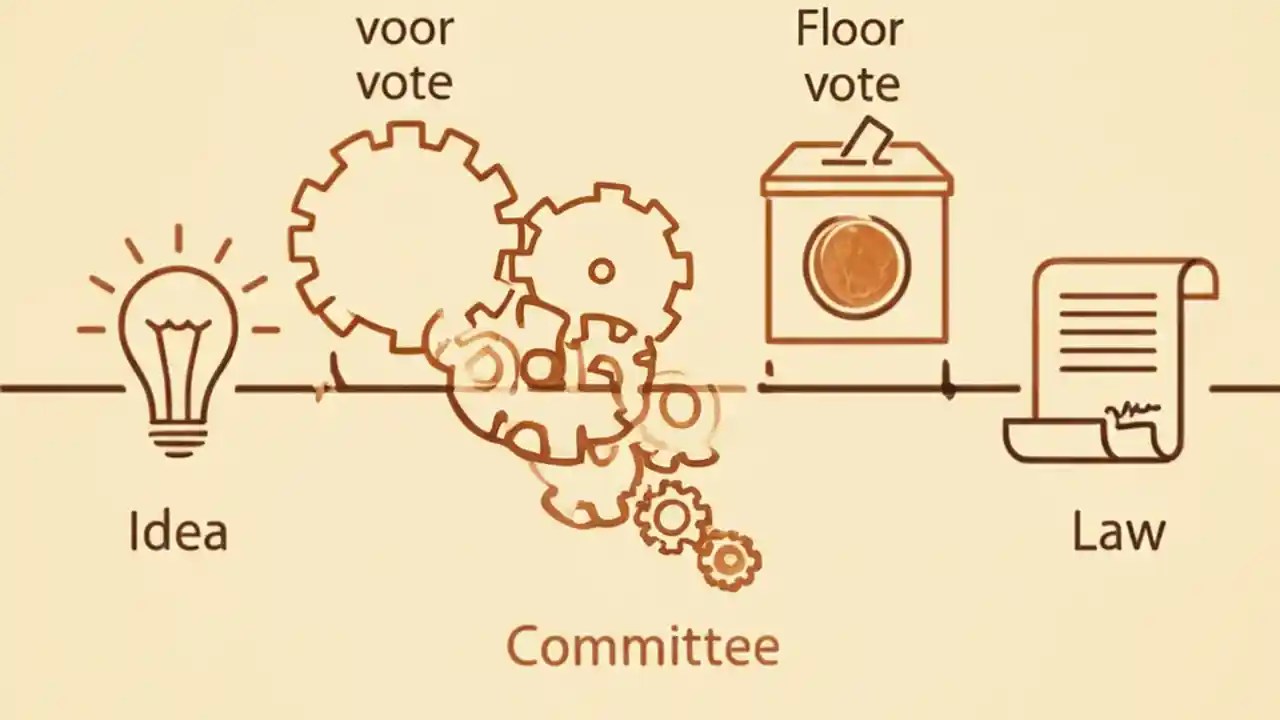 voor vote

Floor vote

Idea

Law

Committee