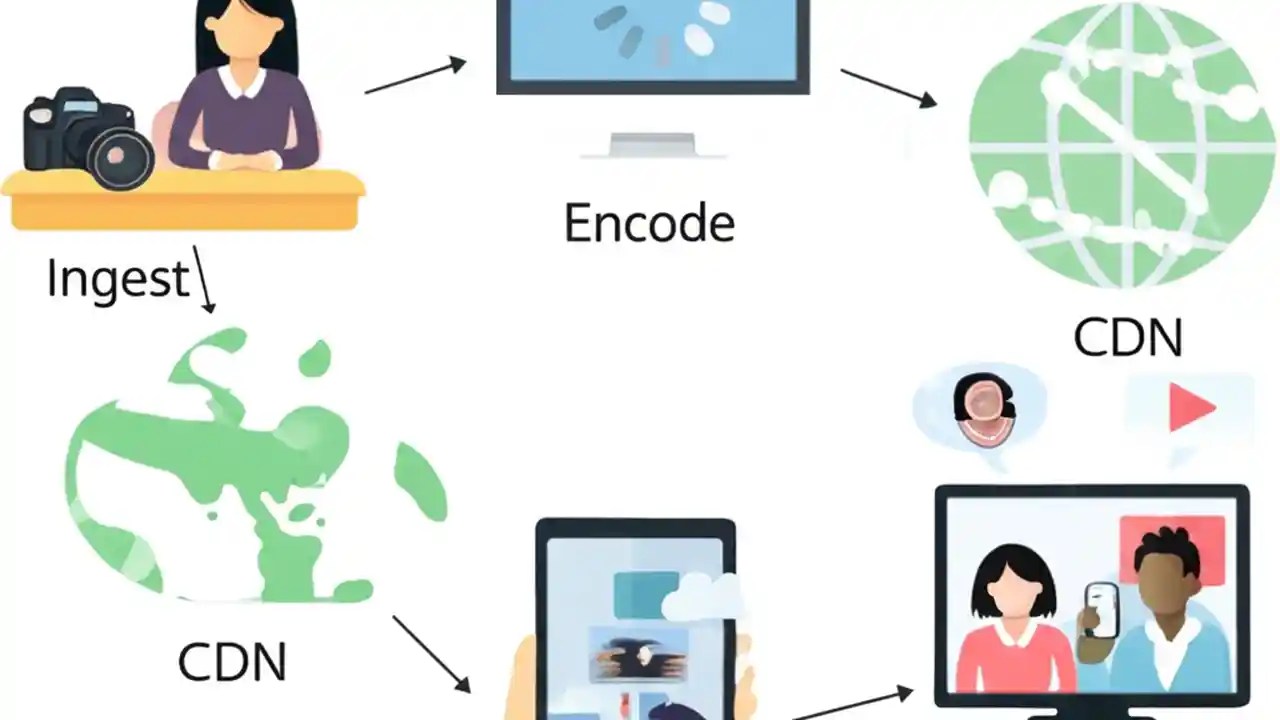 Encode

Ingest

CDN

CDN