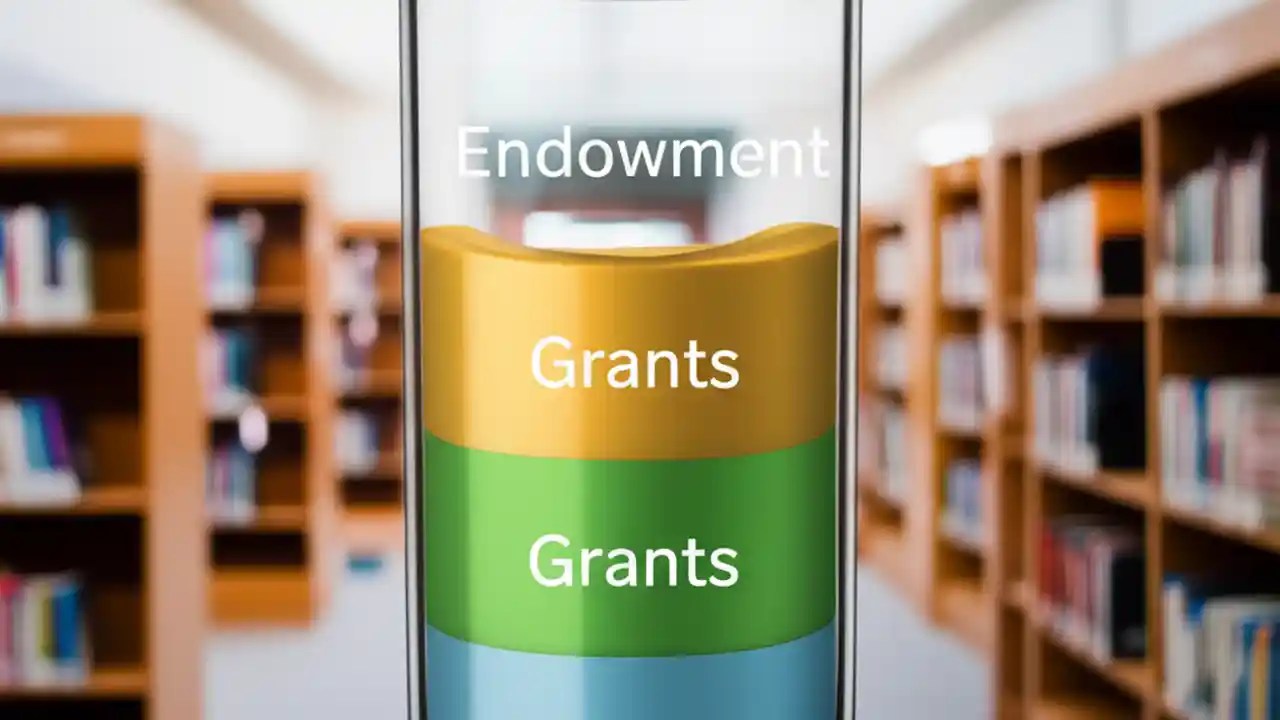 Endowment

Grants

Grants