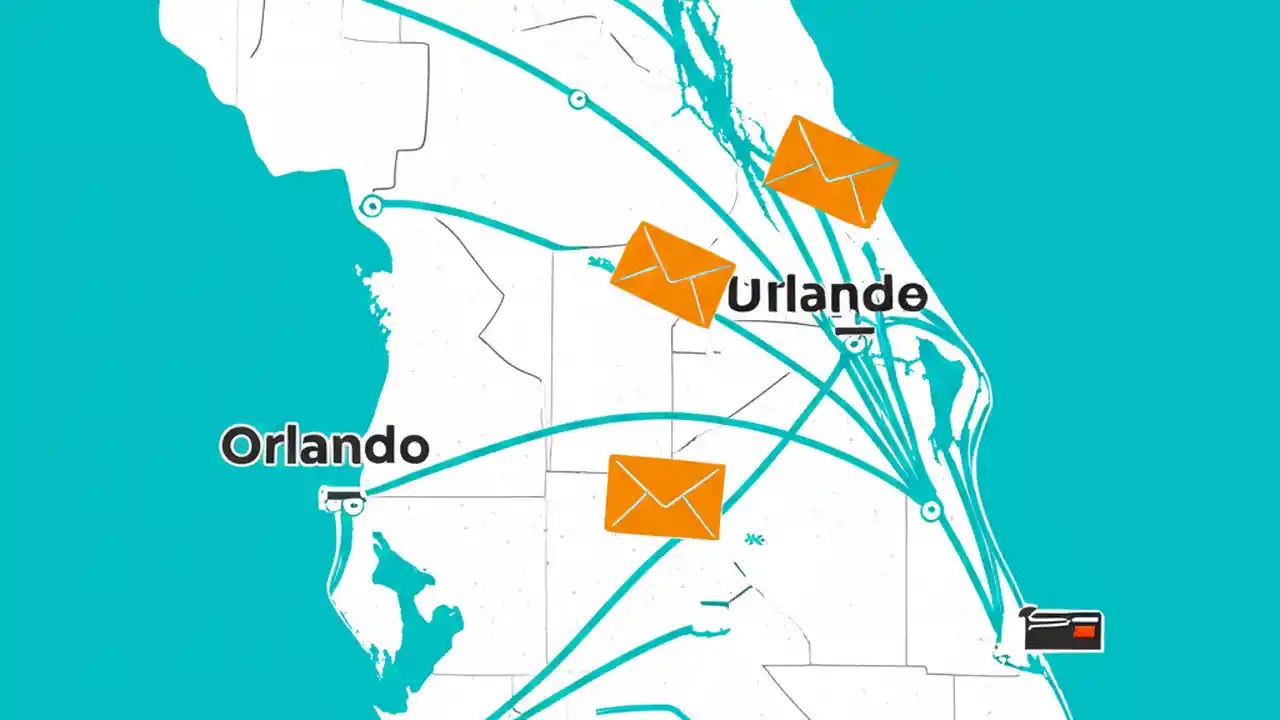 Urlande

Orlando