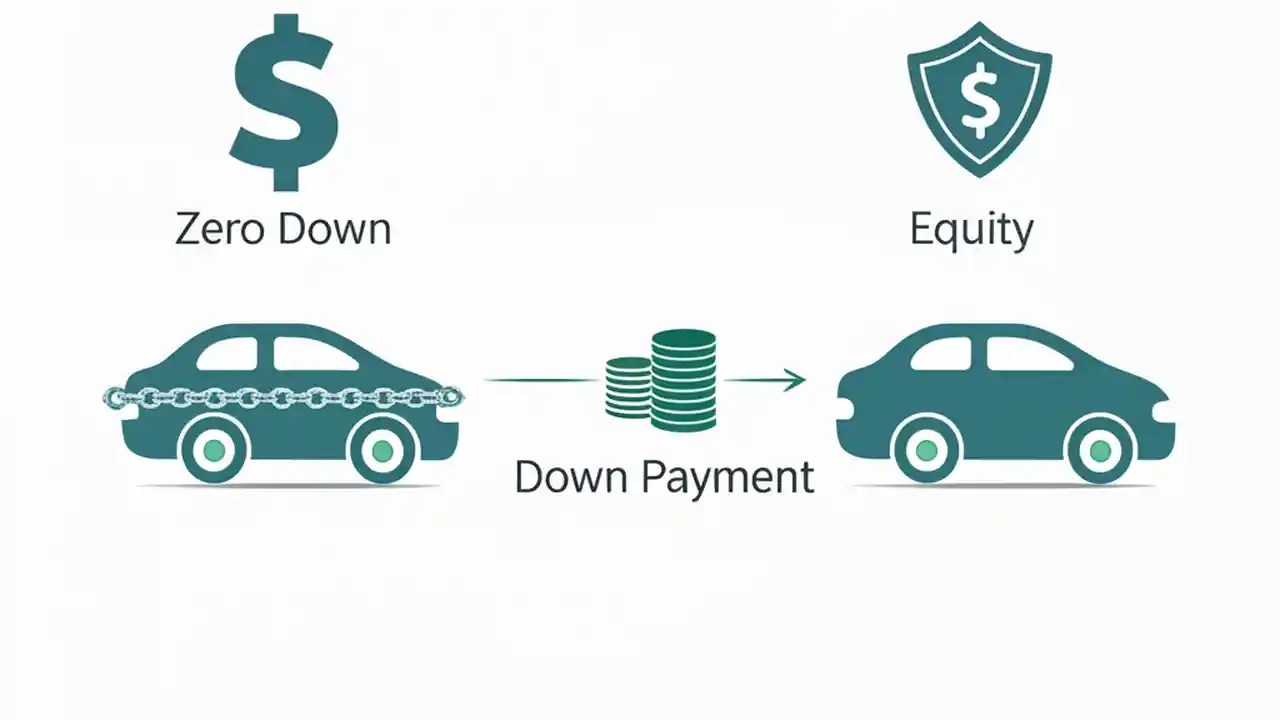 $

Zero Down

$

Equity

Down Payment