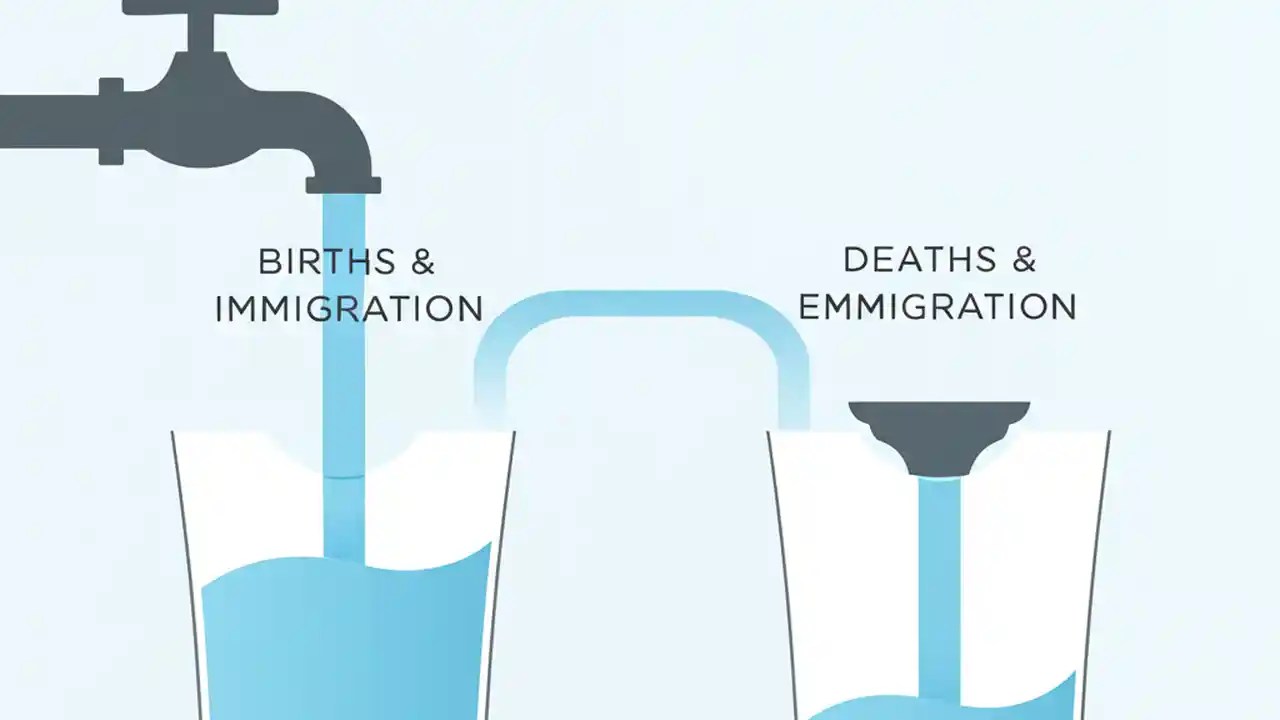 BIRTHS &
IMMIGRATION

DEATHS &
EMMIGRATION