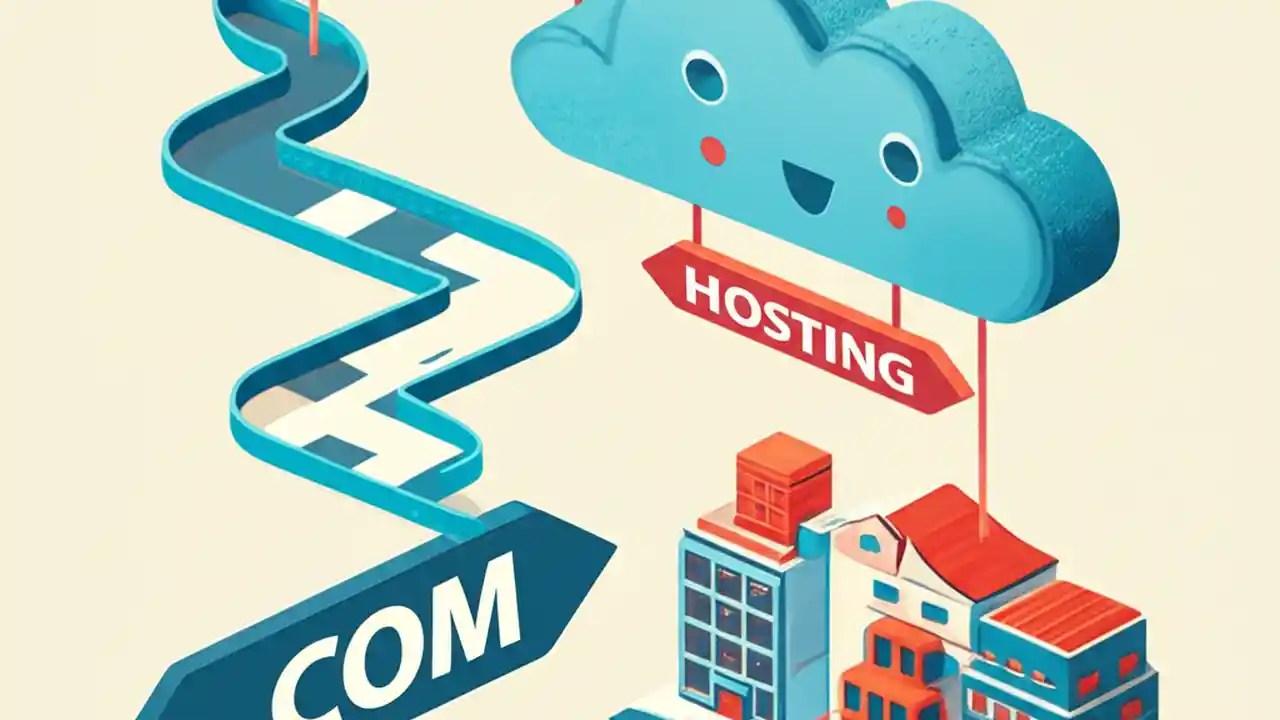 HOSTING

COM