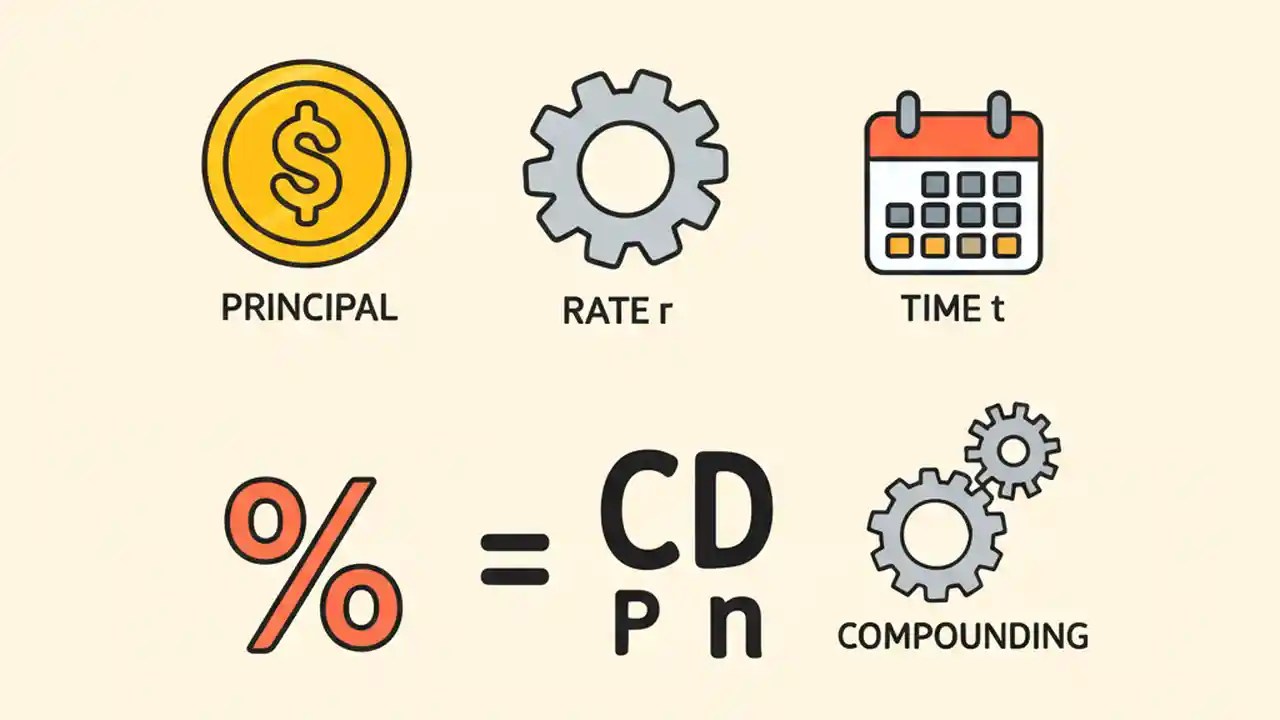 $

PRINCIPAL

RATE r

TIME t

% = CD

P n

COMPOUNDING