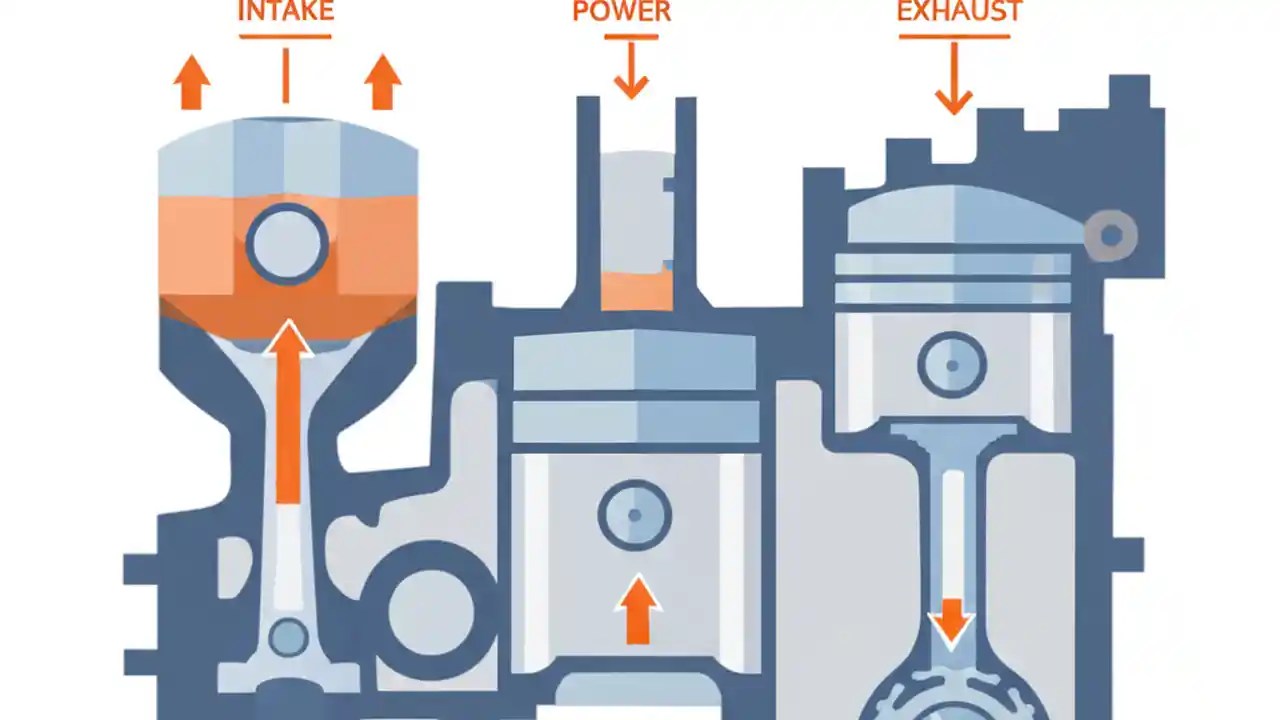 INTAKE

POWER

EXHAUST