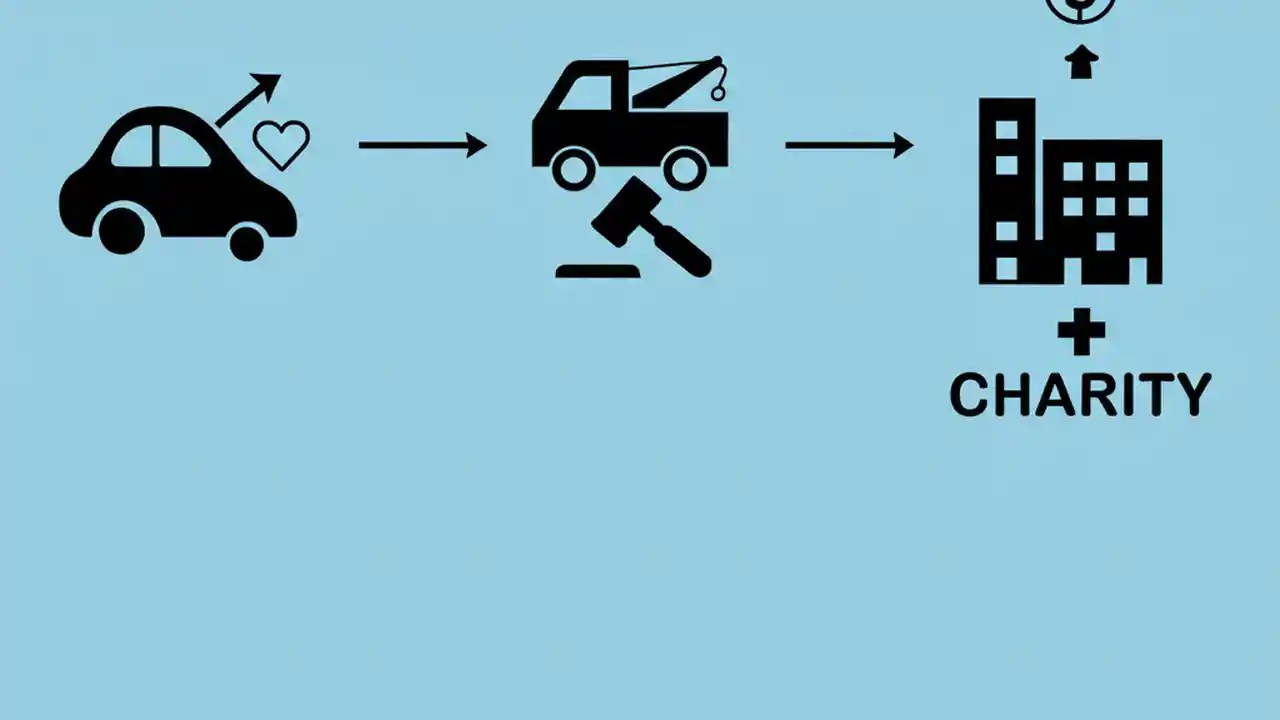 CHARITY