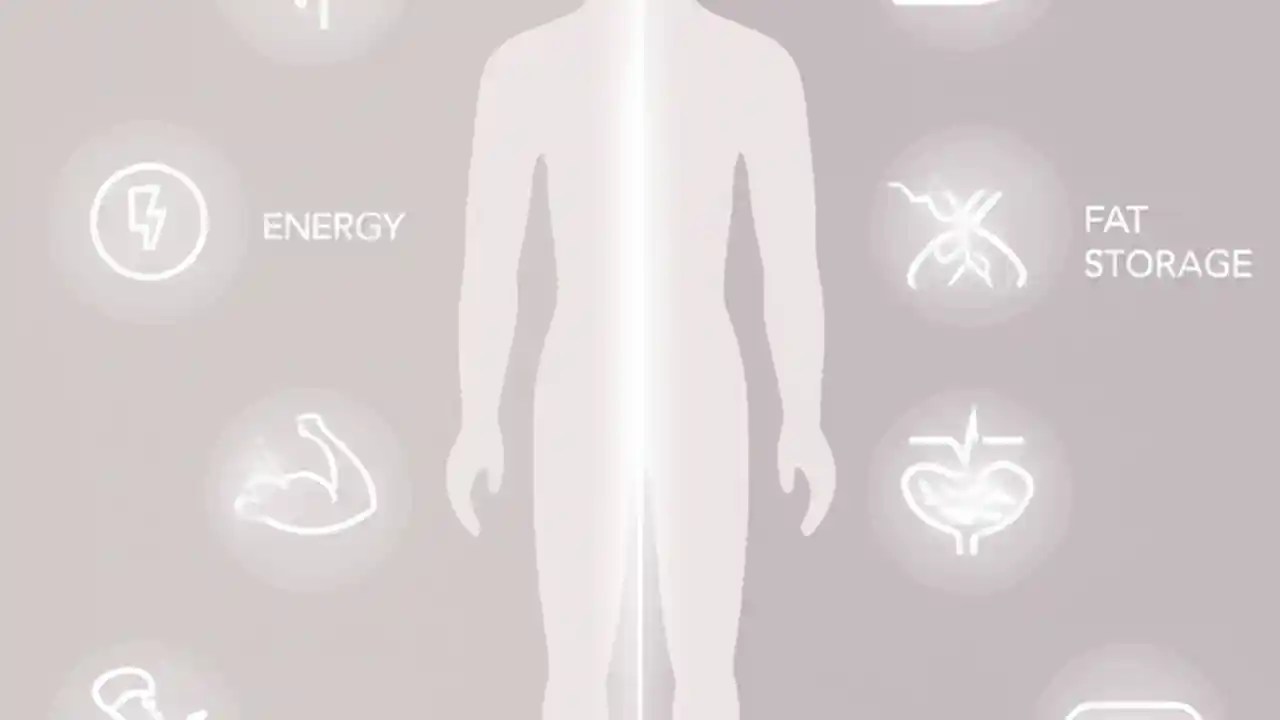 ENERGY

FAT
STORAGE