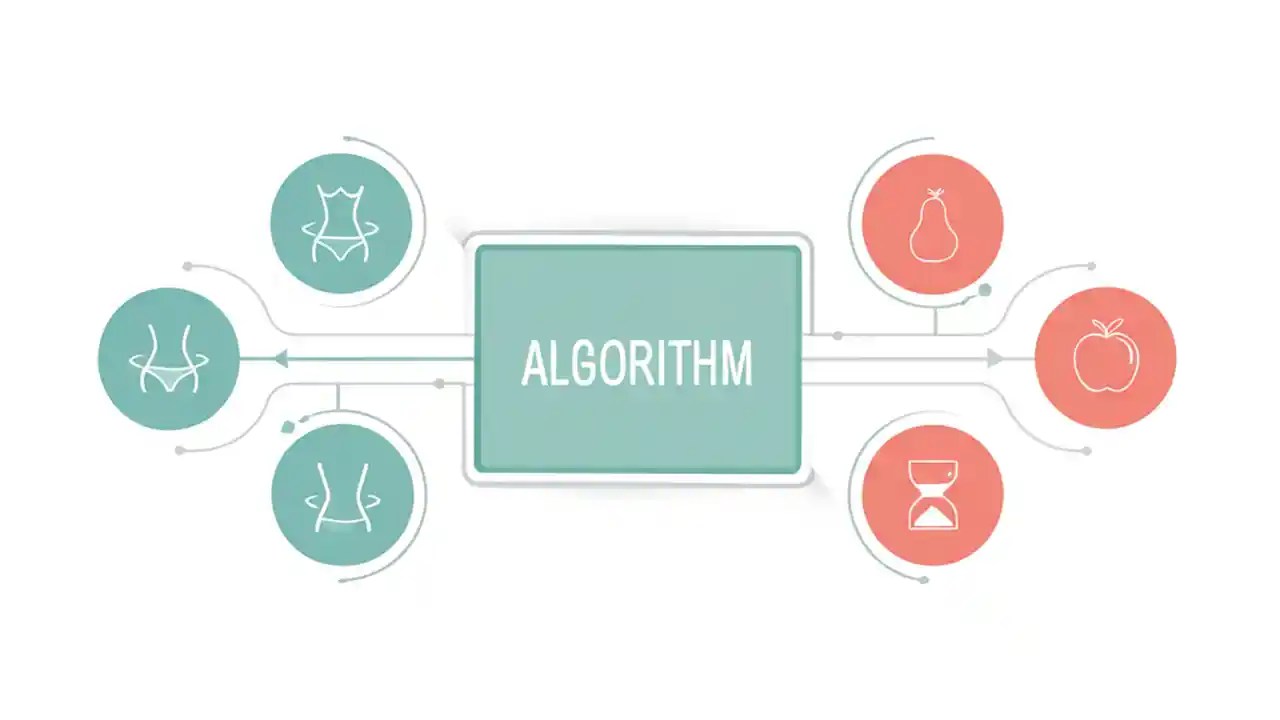 ALGORITHM