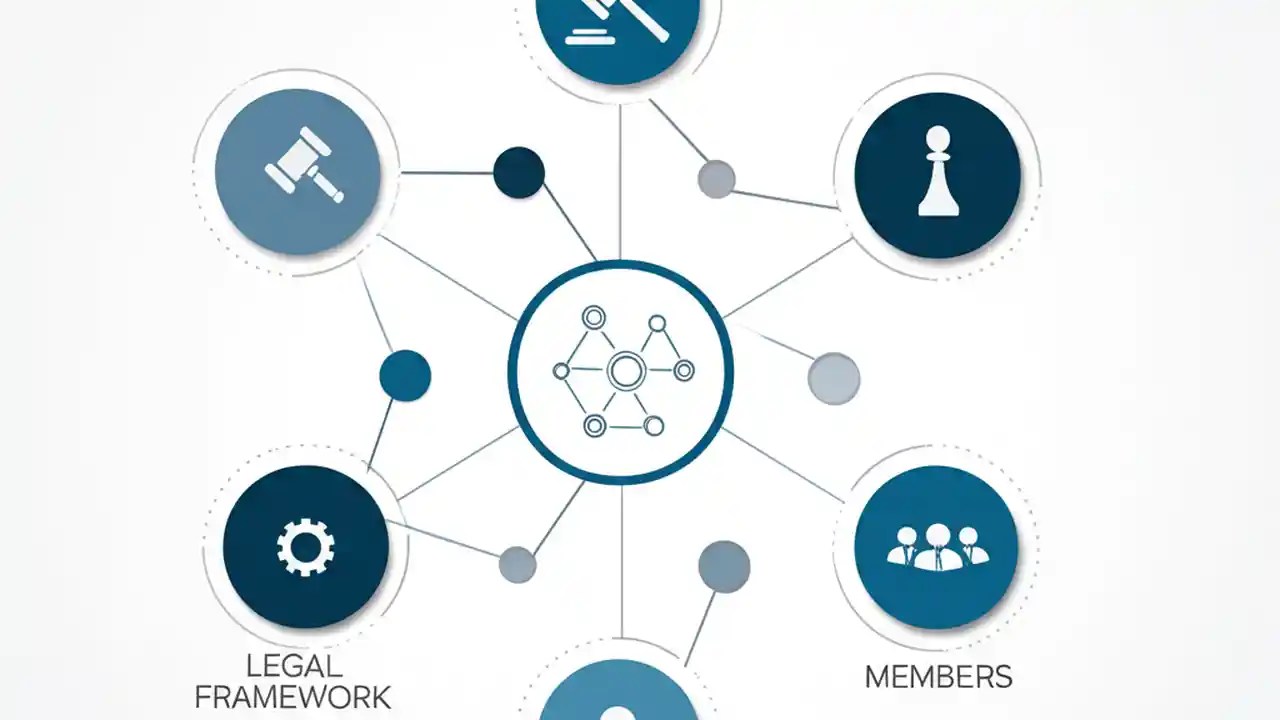 LEGAL FRAMEWORK

MEMBERS