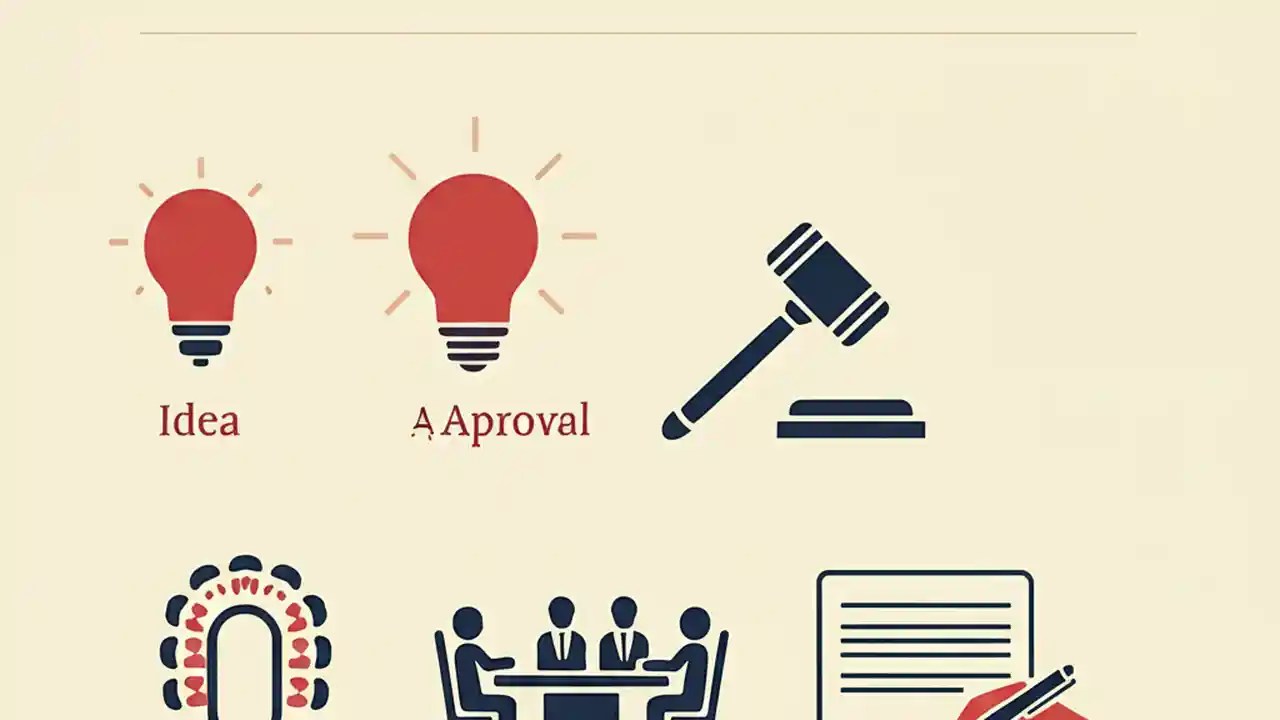 Idea

A Aproval