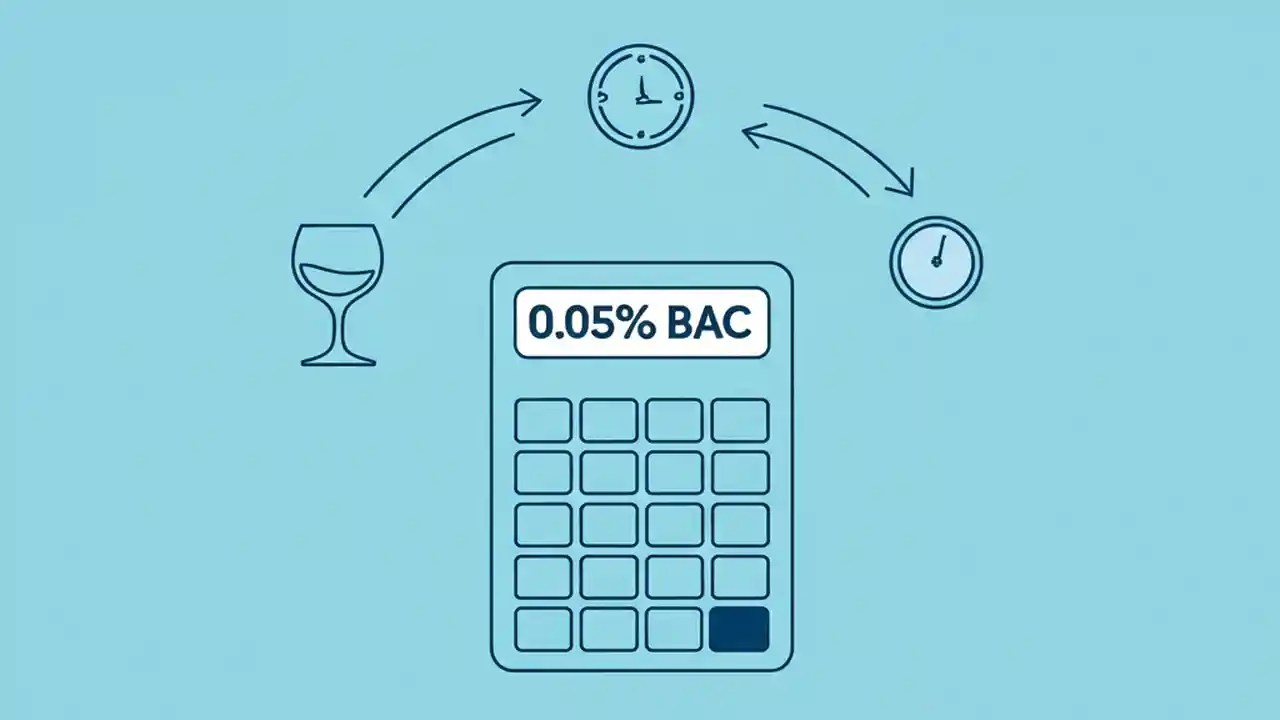 0.05% BAC