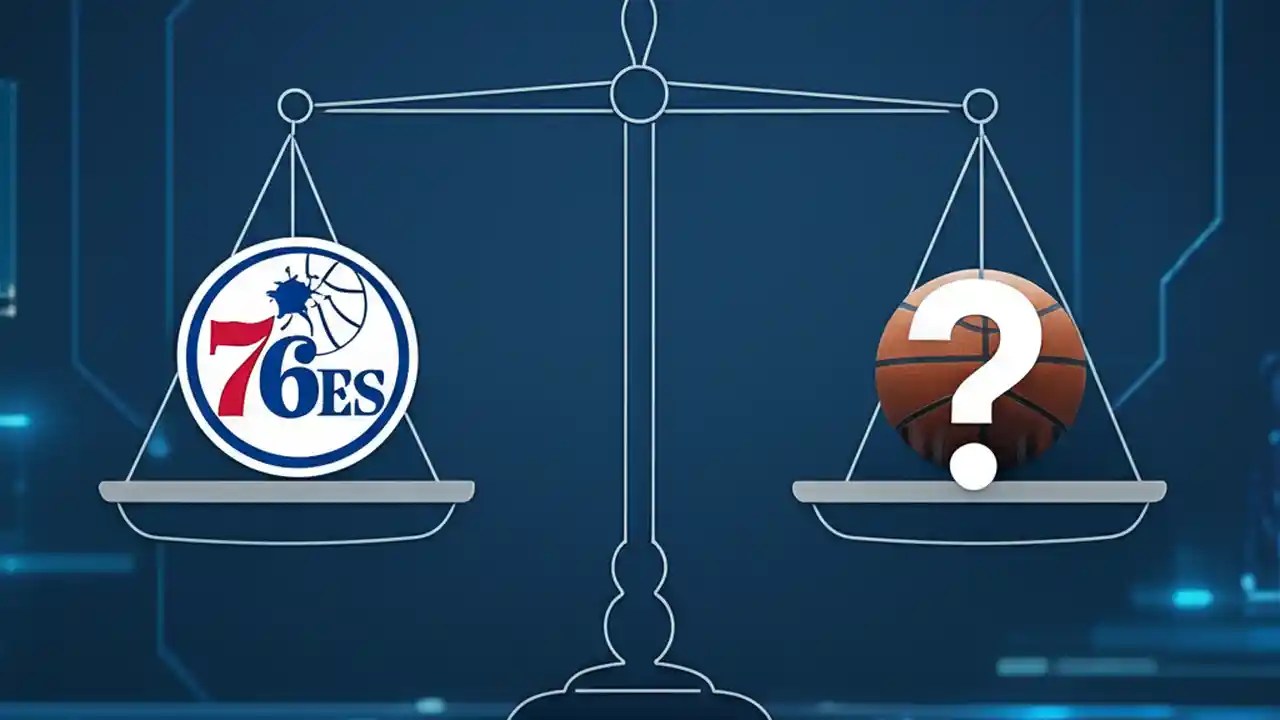 76ES

?