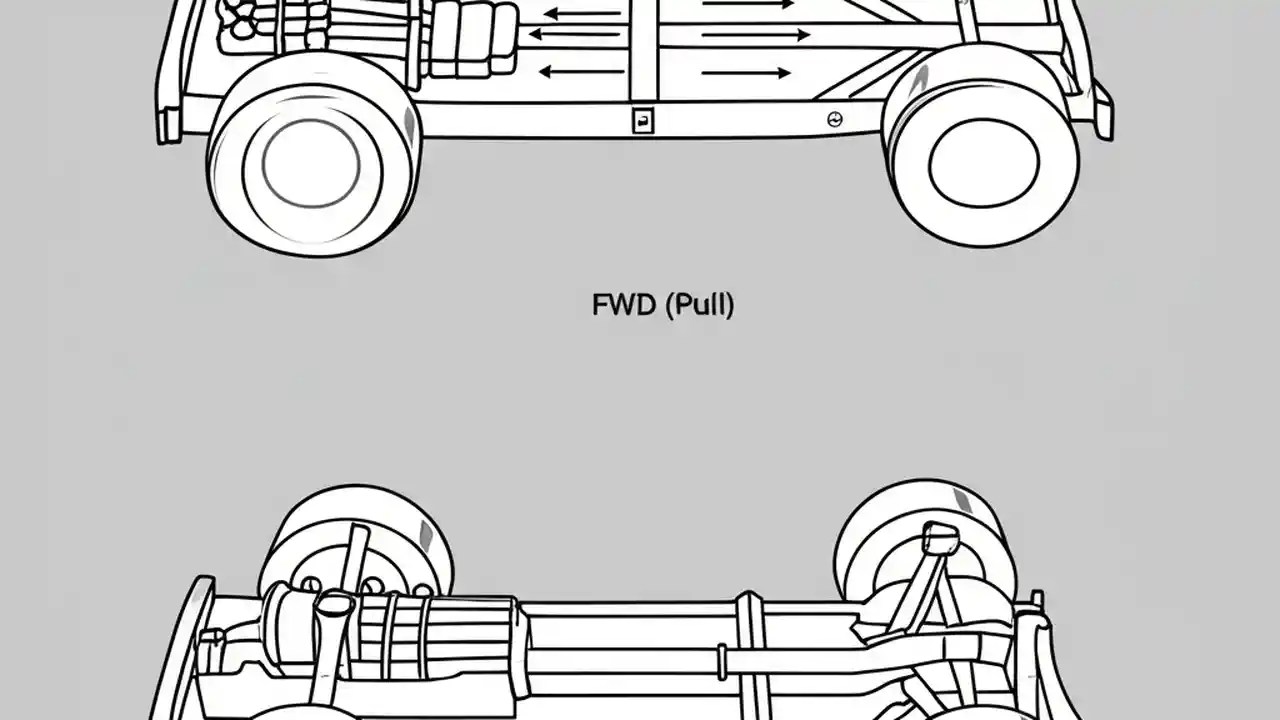 FWD (Pull)