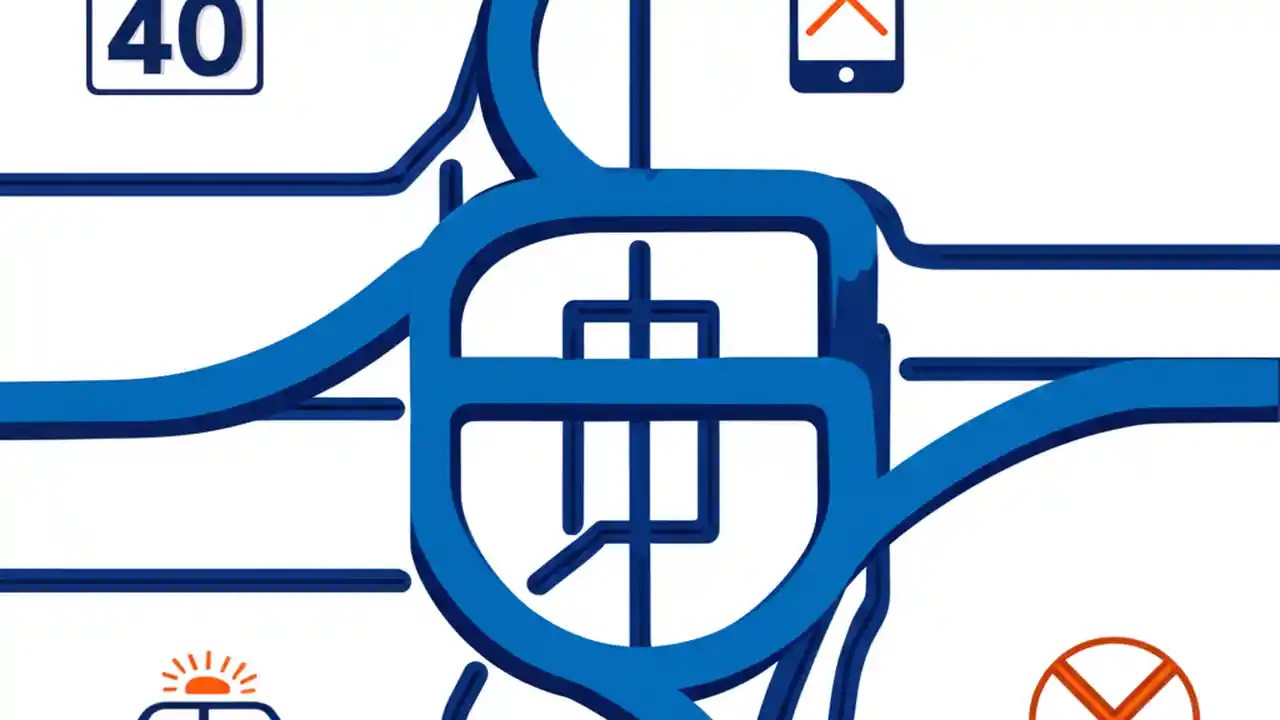 40