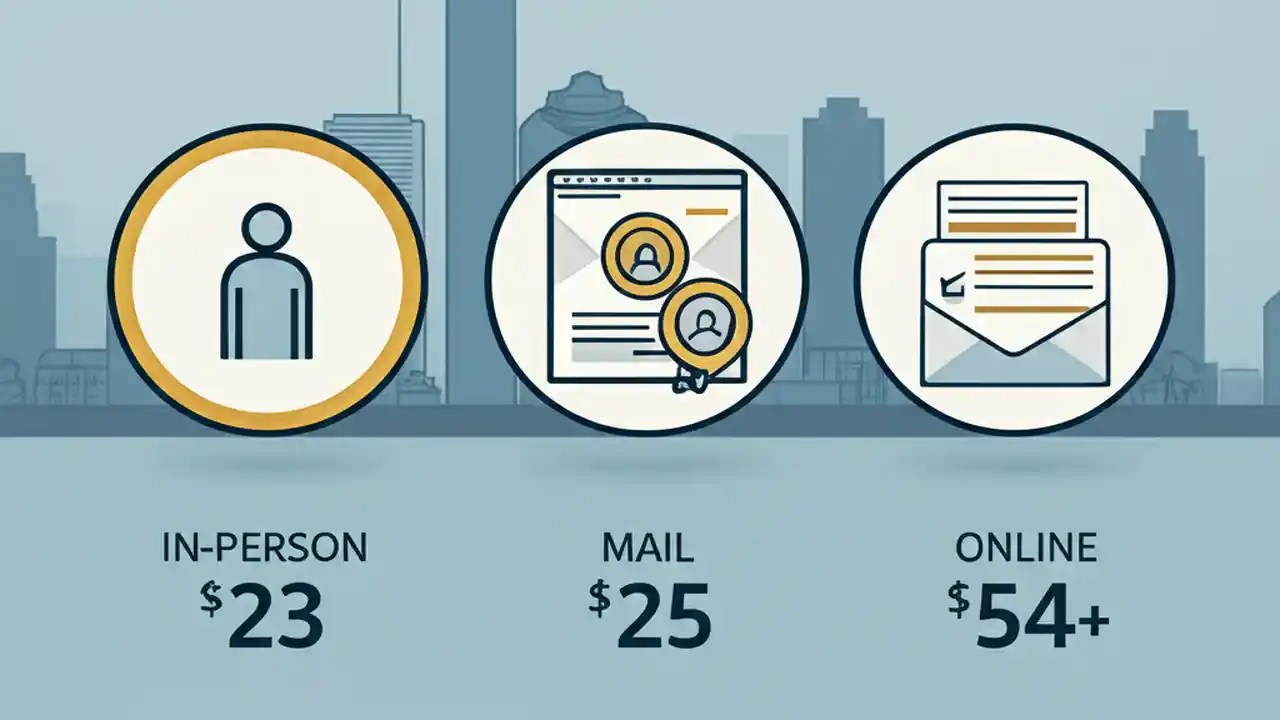 IN-PERSON
$23

MAIL
$25

ONLINE
$54+