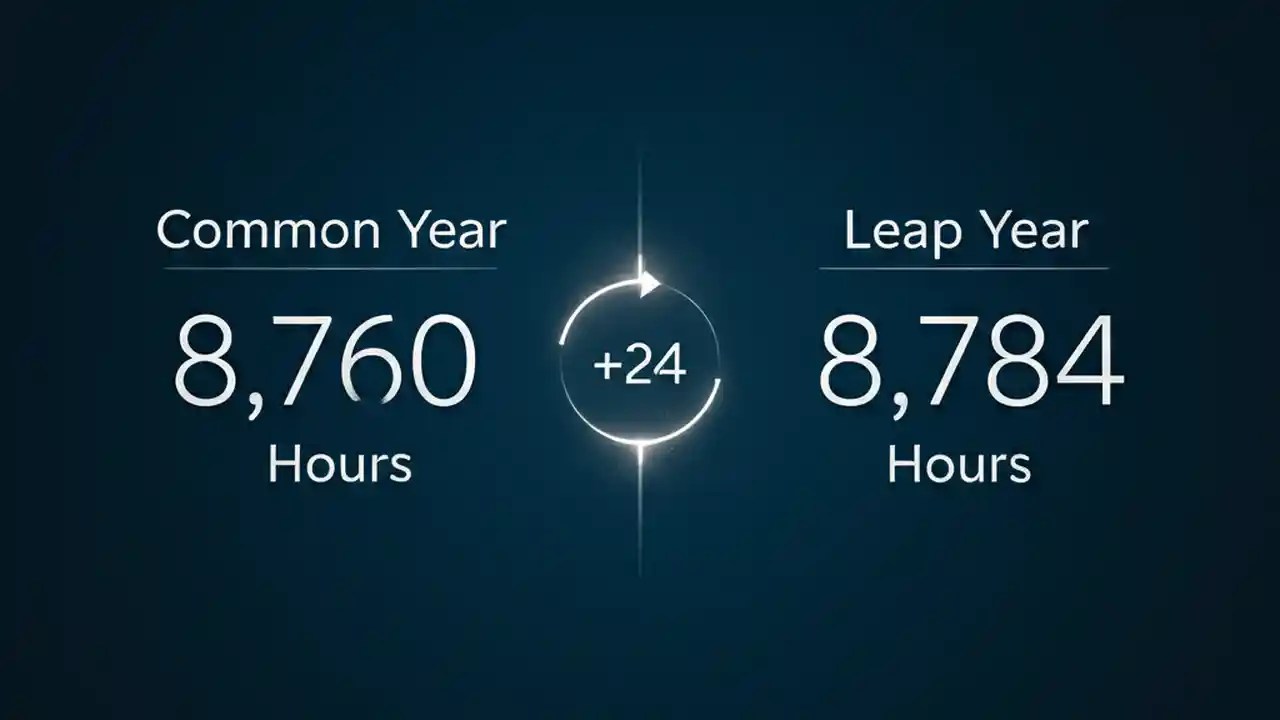 Common Year

8,760

Hours

+24

Leap Year

8,784

Hours