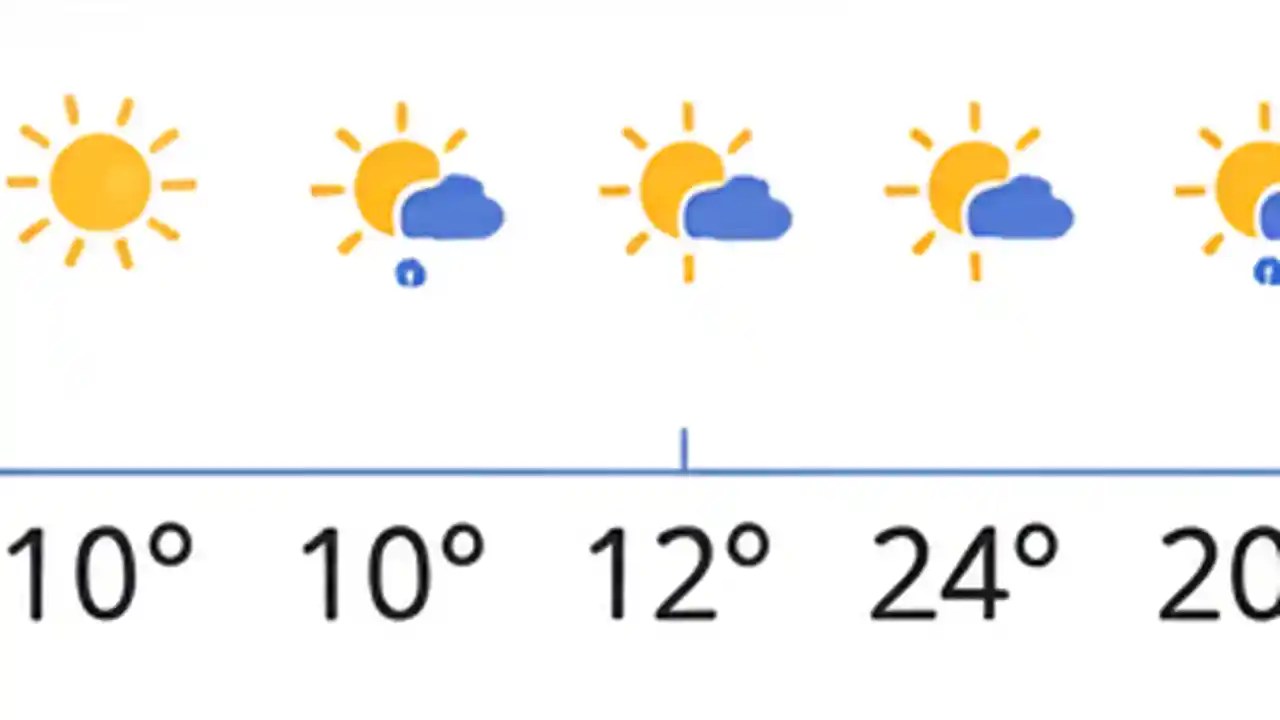 10°
10°
12°
24°
20