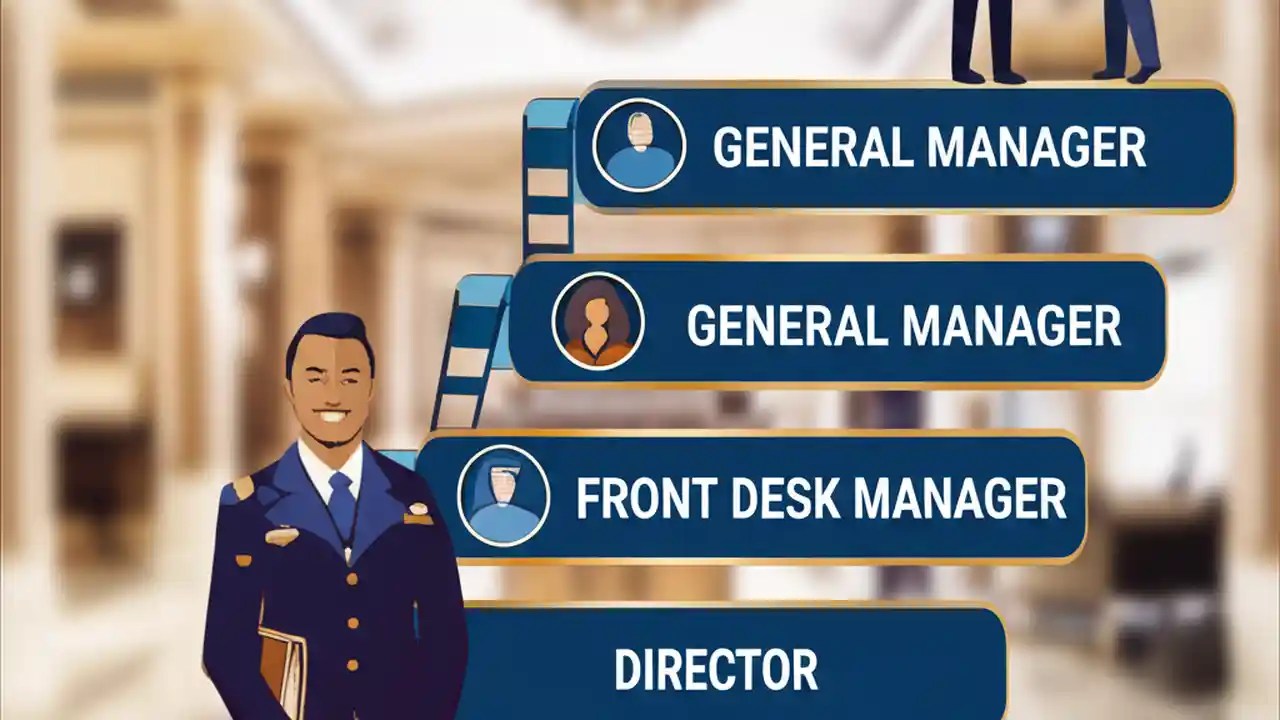 GENERAL MANAGER

GENERAL MANAGER

FRONT DESK MANAGER

DIRECTOR