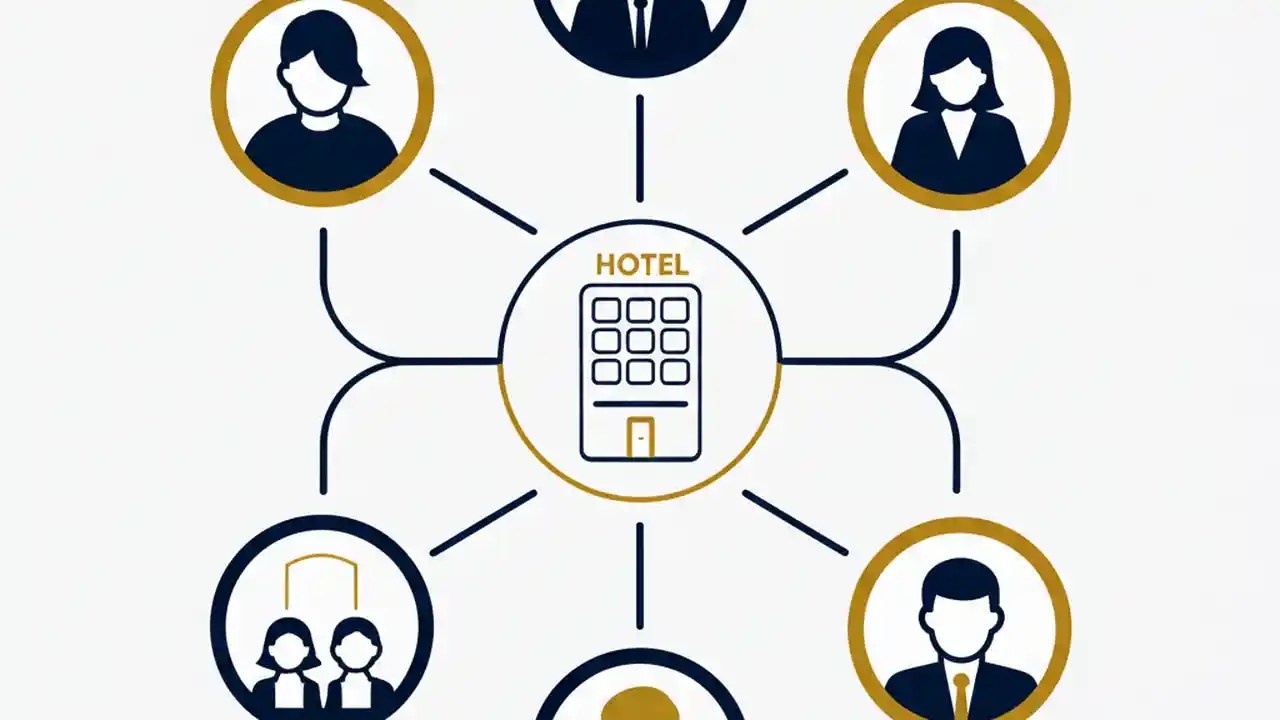 HOTEL