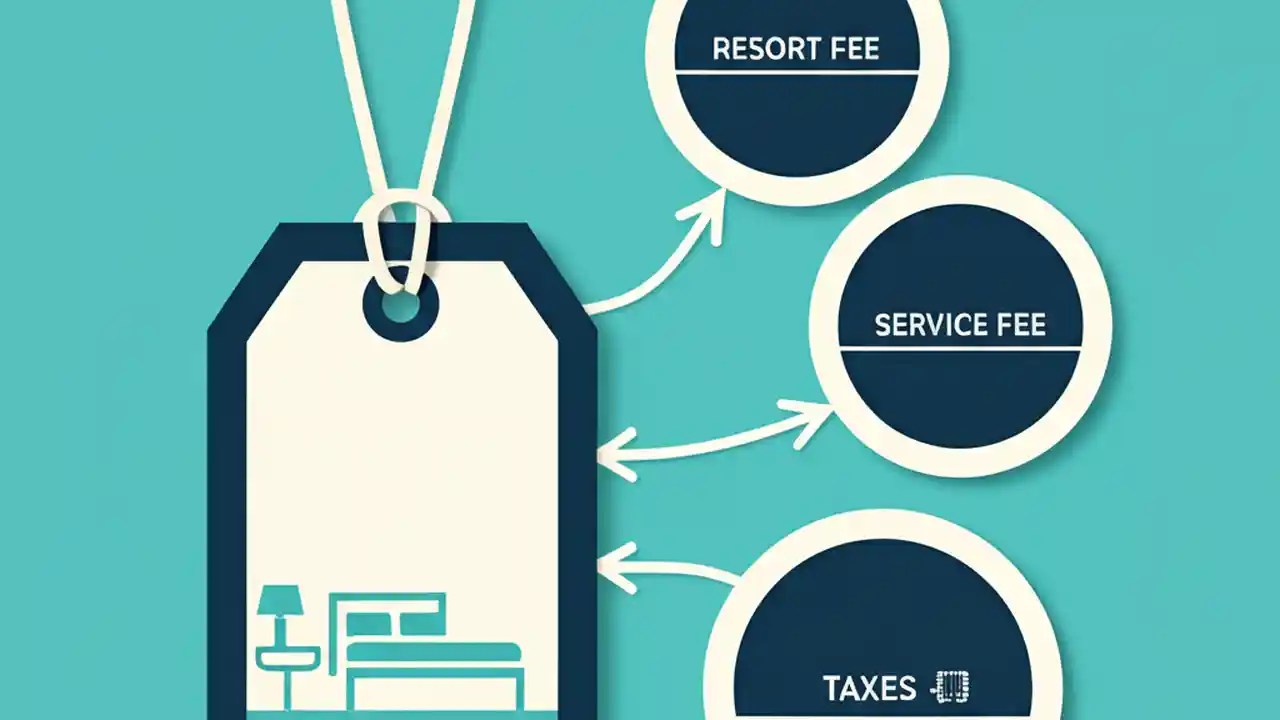 RESORT FEE

SERVICE FEE

TAXES