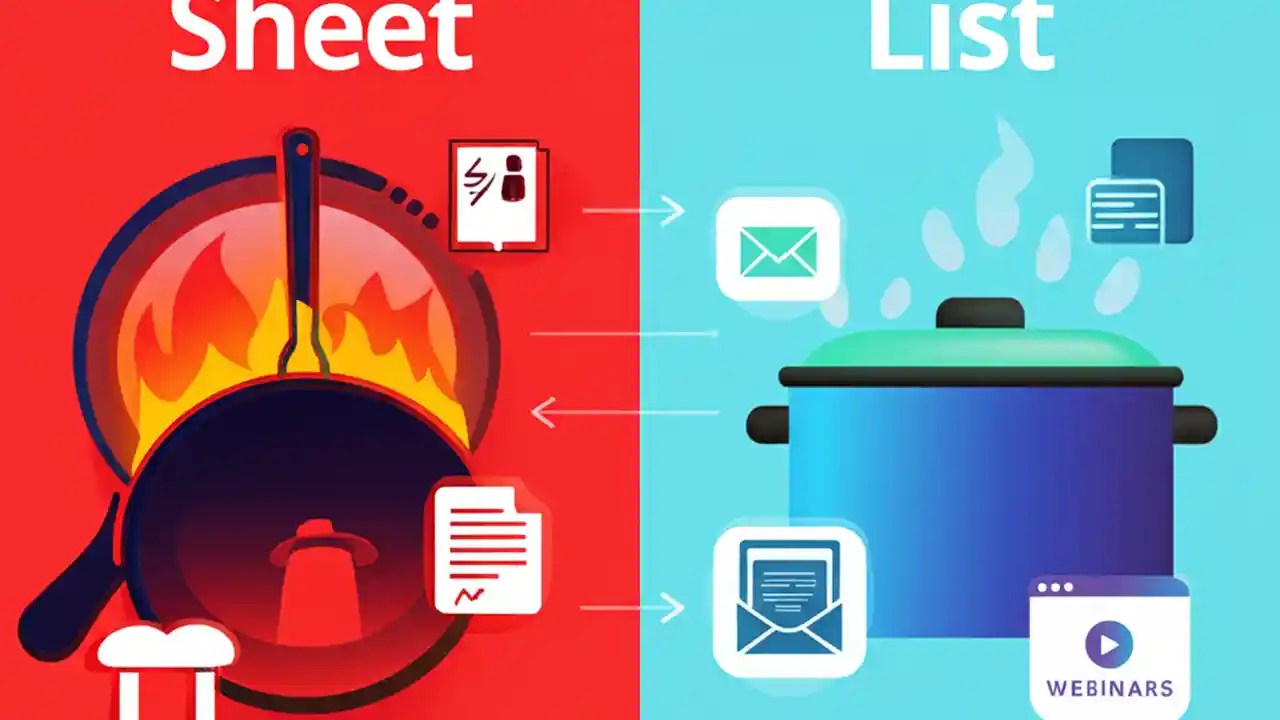 Sheet

List

WEBINARS