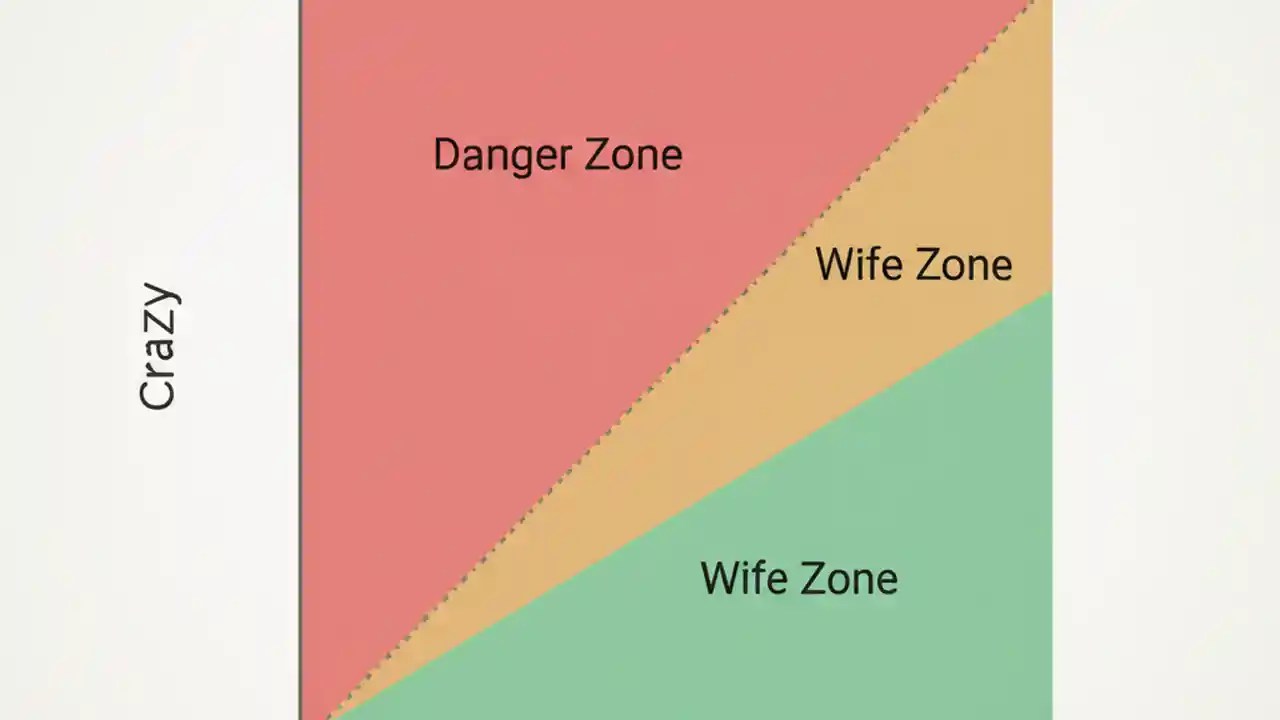 Crazy

Danger Zone

Wife Zone

Wife Zone