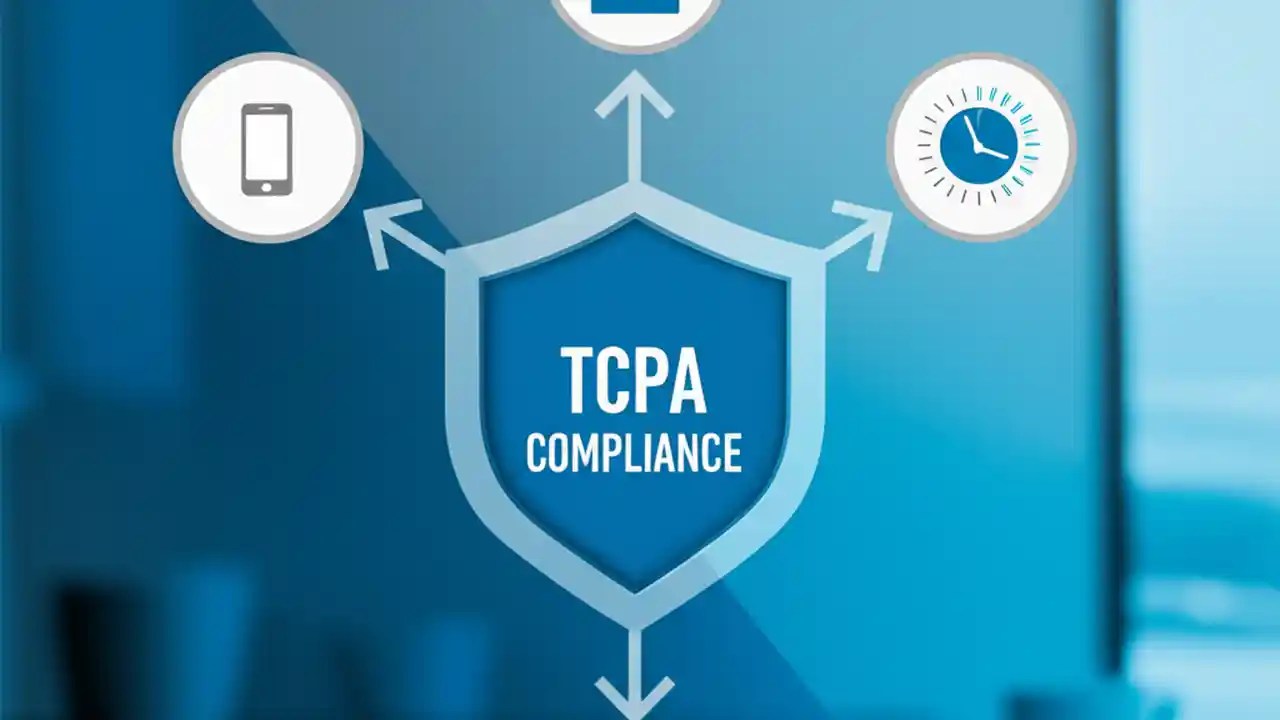 TCPA
COMPLIANCE