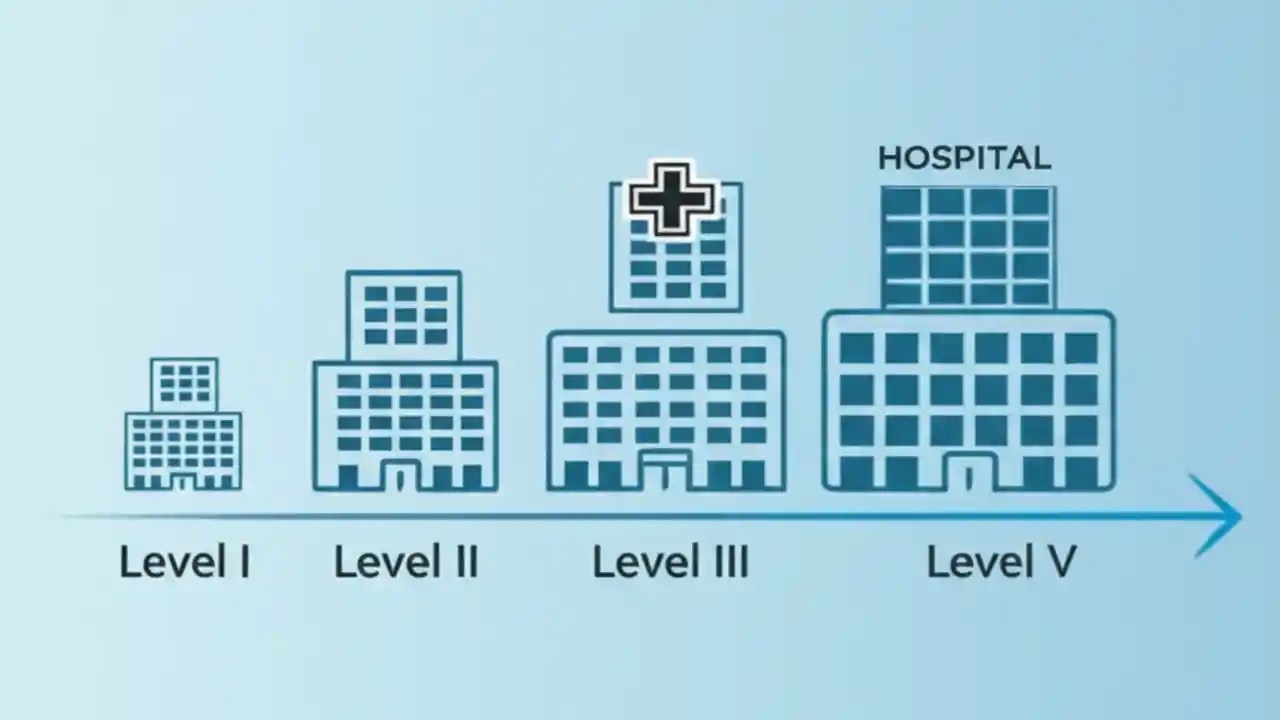 HOSPITAL

Level I Level II Level III Level V