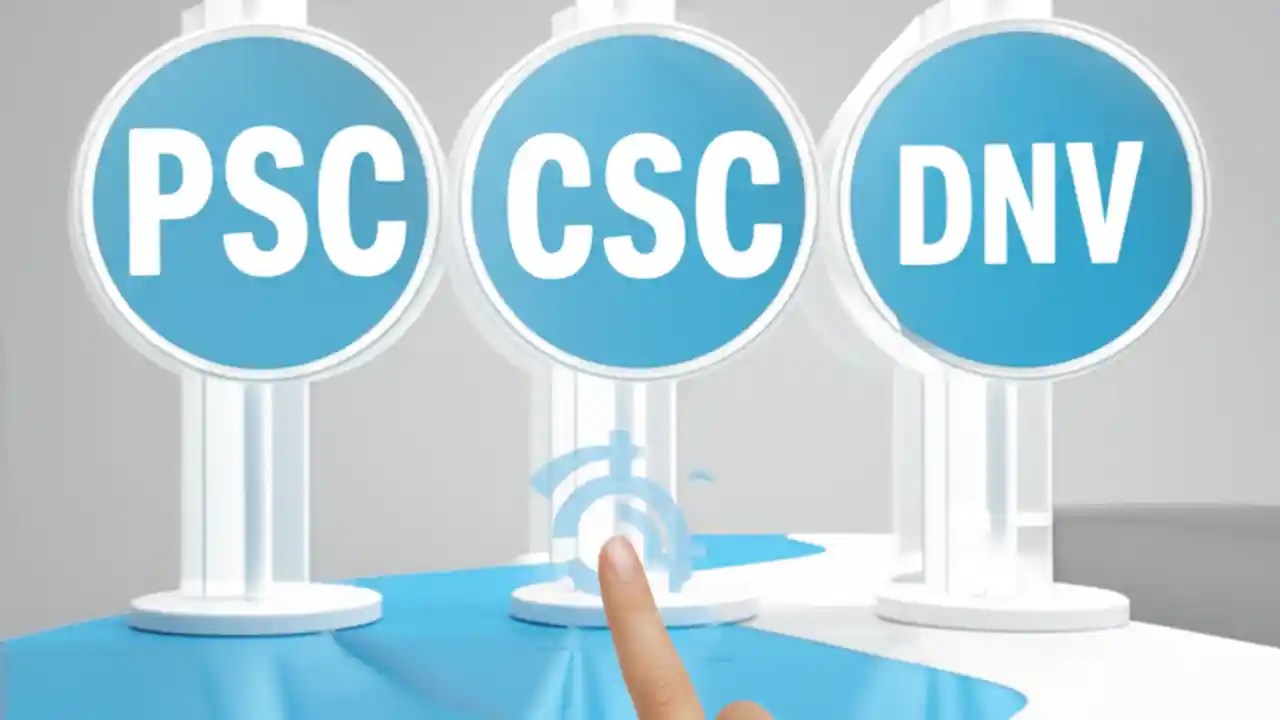 PSC CSC DNV